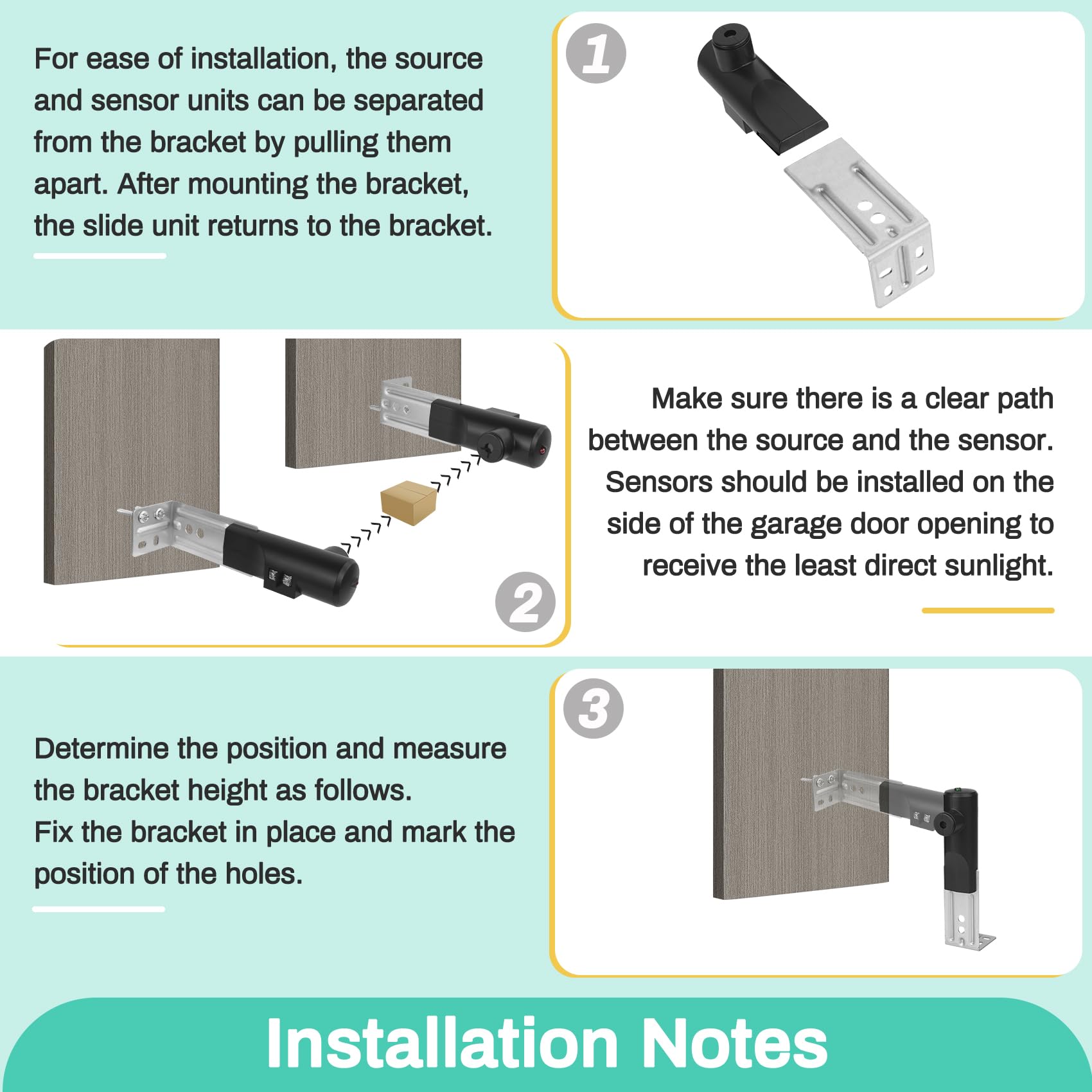 For ease of installation, the source and sensor units can be separated from the bracket by pulling them apart. After mounting the bracket, the slide unit returns to the bracket.

1

2

Make sure there is a clear path between the source and the sensor. Sensors should be installed on the side of the garage door opening to receive the least direct sunlight.

Determine the position and measure the bracket height as follows.
Fix the bracket in place and mark the position of the holes.

3

Installation Notes