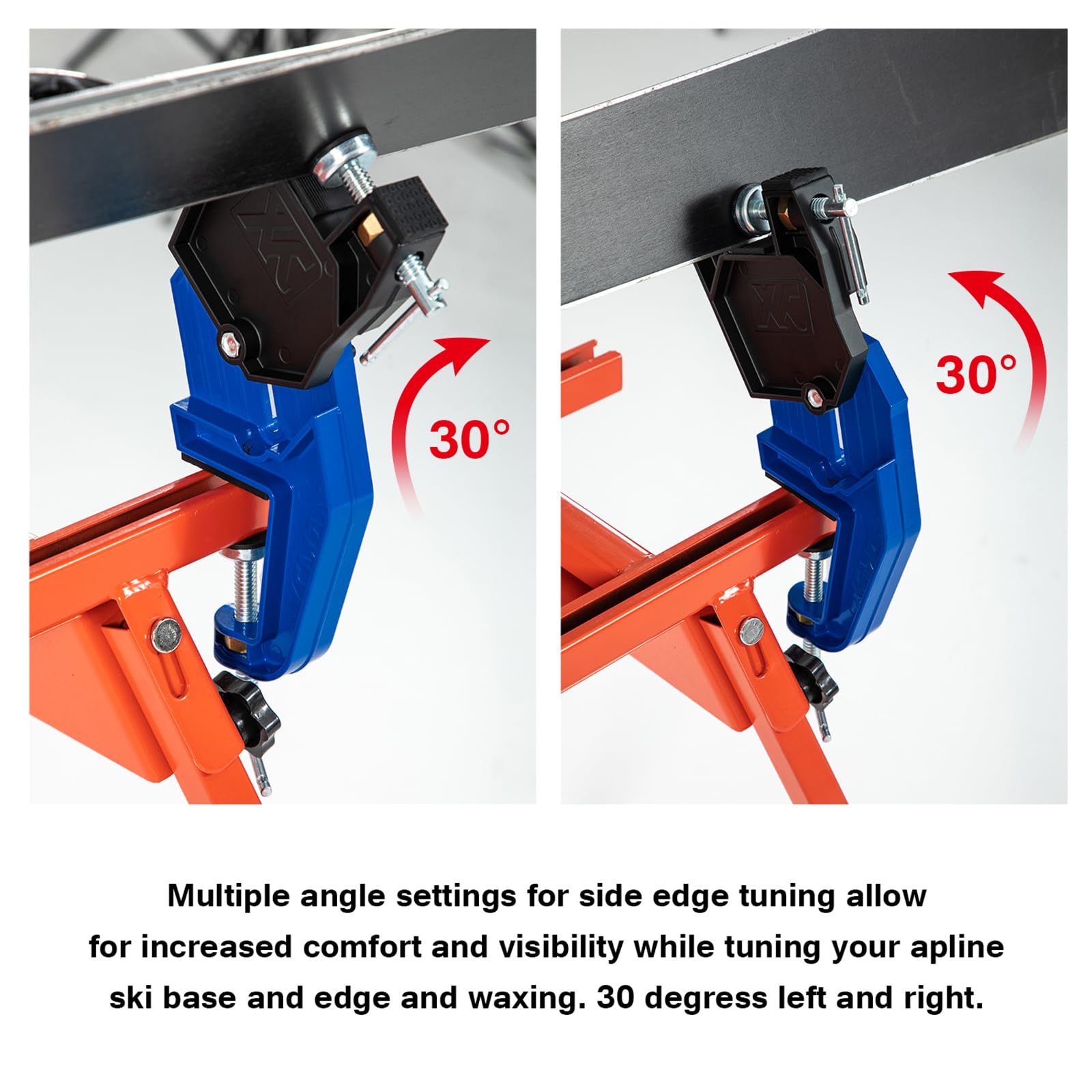 30°

30°

Multiple angle settings for side edge tuning allow for increased comfort and visibility while tuning your apline ski base and edge and waxing. 30 degress left and right.