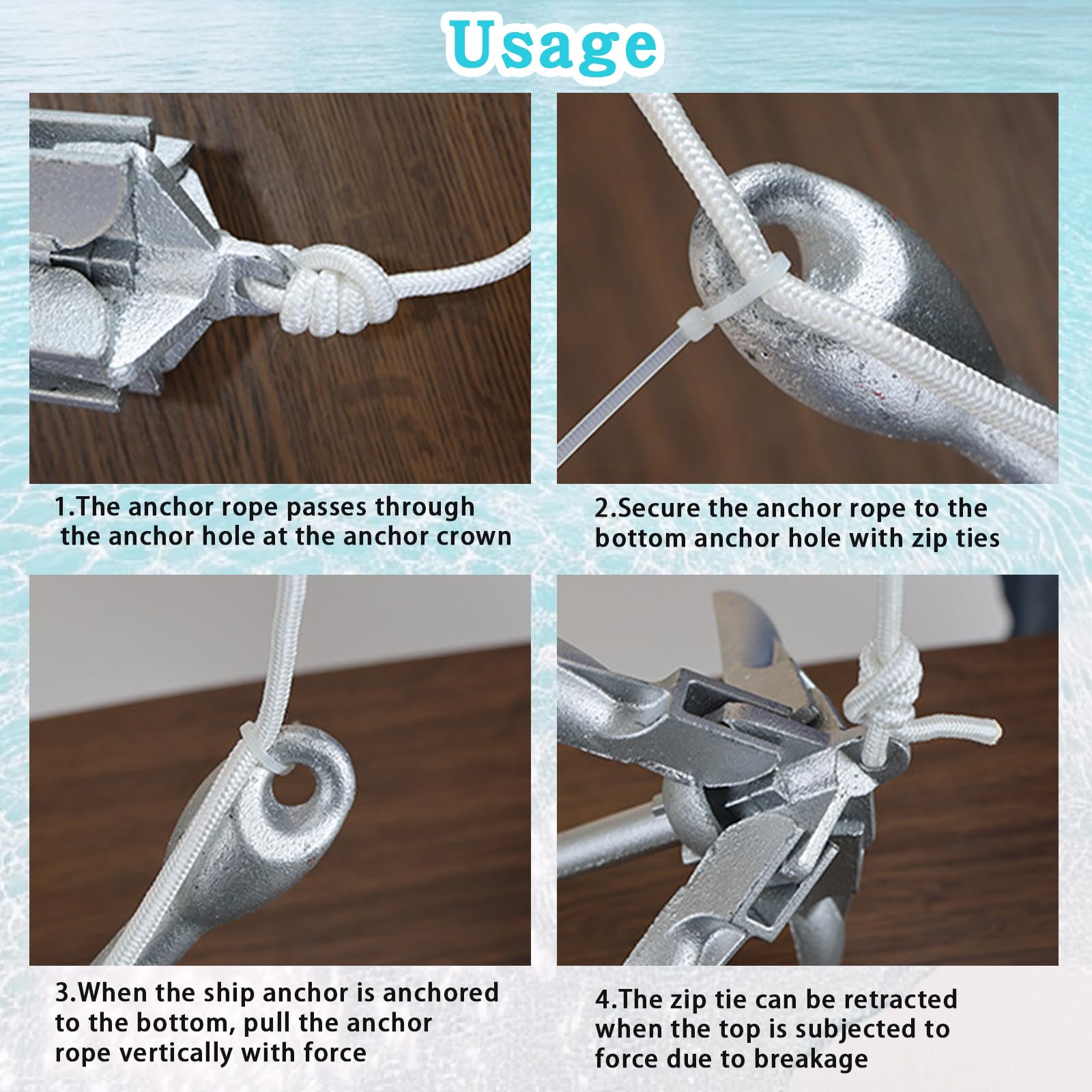 Usage

1.The anchor rope passes through the anchor hole at the anchor crown

2.Secure the anchor rope to the bottom anchor hole with zip ties

3.When the ship anchor is anchored to the bottom, pull the anchor rope vertically with force

4.The zip tie can be retracted when the top is subjected to force due to breakage