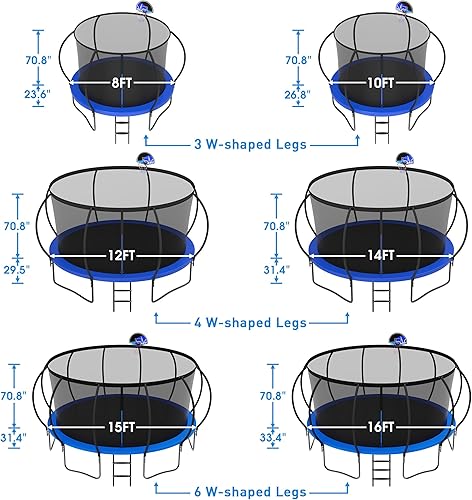 70.8"
23.6"
8FT

70.8"
26.8"
10FT

3 W-shaped Legs

70.8"
29.5"
12FT

70.8"
31.4"
14FT

4 W-shaped Legs

70.8"
31.4"
15FT

70.8"
33.4"
16FT

6 W-shaped Legs