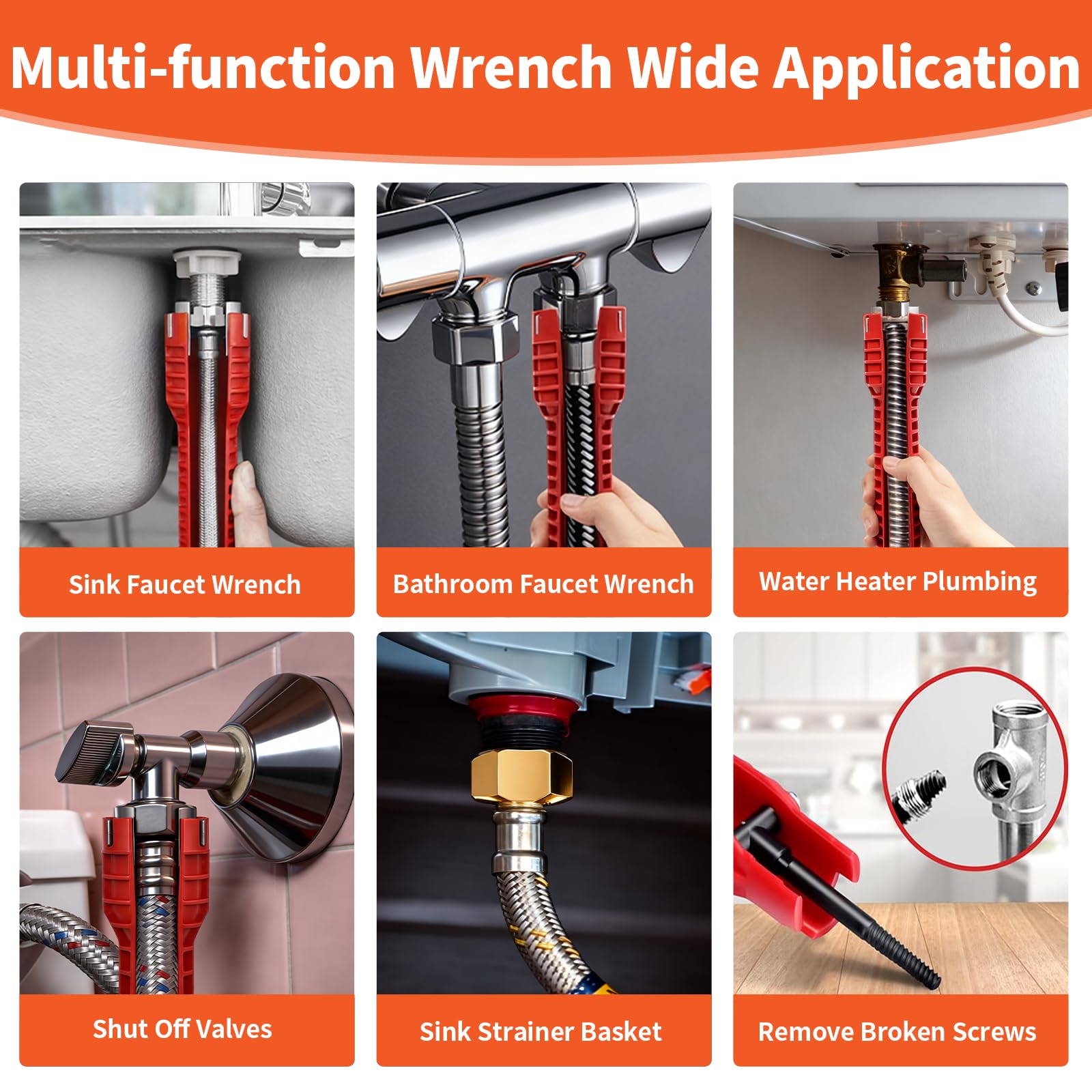 Multi-function Wrench Wide Application

Sink Faucet Wrench

Bathroom Faucet Wrench

Water Heater Plumbing

Shut Off Valves

Sink Strainer Basket

Remove Broken Screws