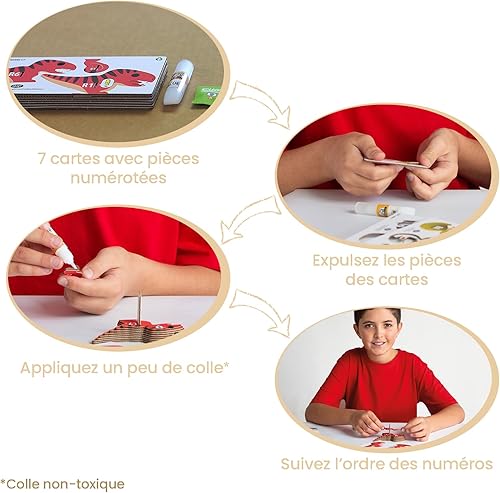 R6

R1

7 cartes avec pièces numérotées

Expulsez les pièces des cartes

Appliquez un peu de colle*

Suivez l'ordre des numéros

*Colle non-toxique