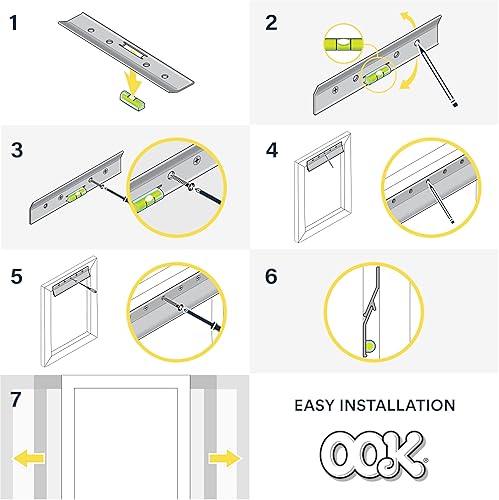 1

2

3

4

5

6

7

EASY INSTALLATION

OOK®