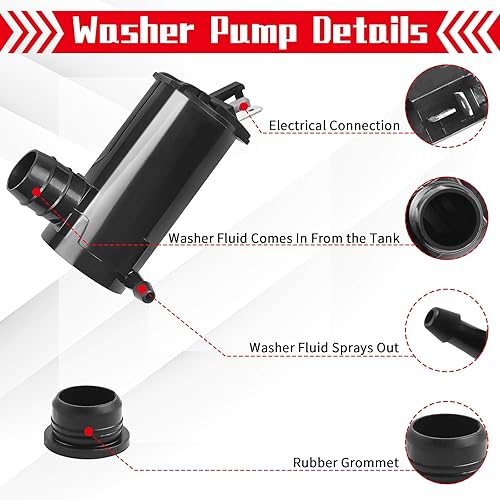 Washer Pump Details

Electrical Connection

Washer Fluid Comes In From the Tank

Washer Fluid Sprays Out

Rubber Grommet