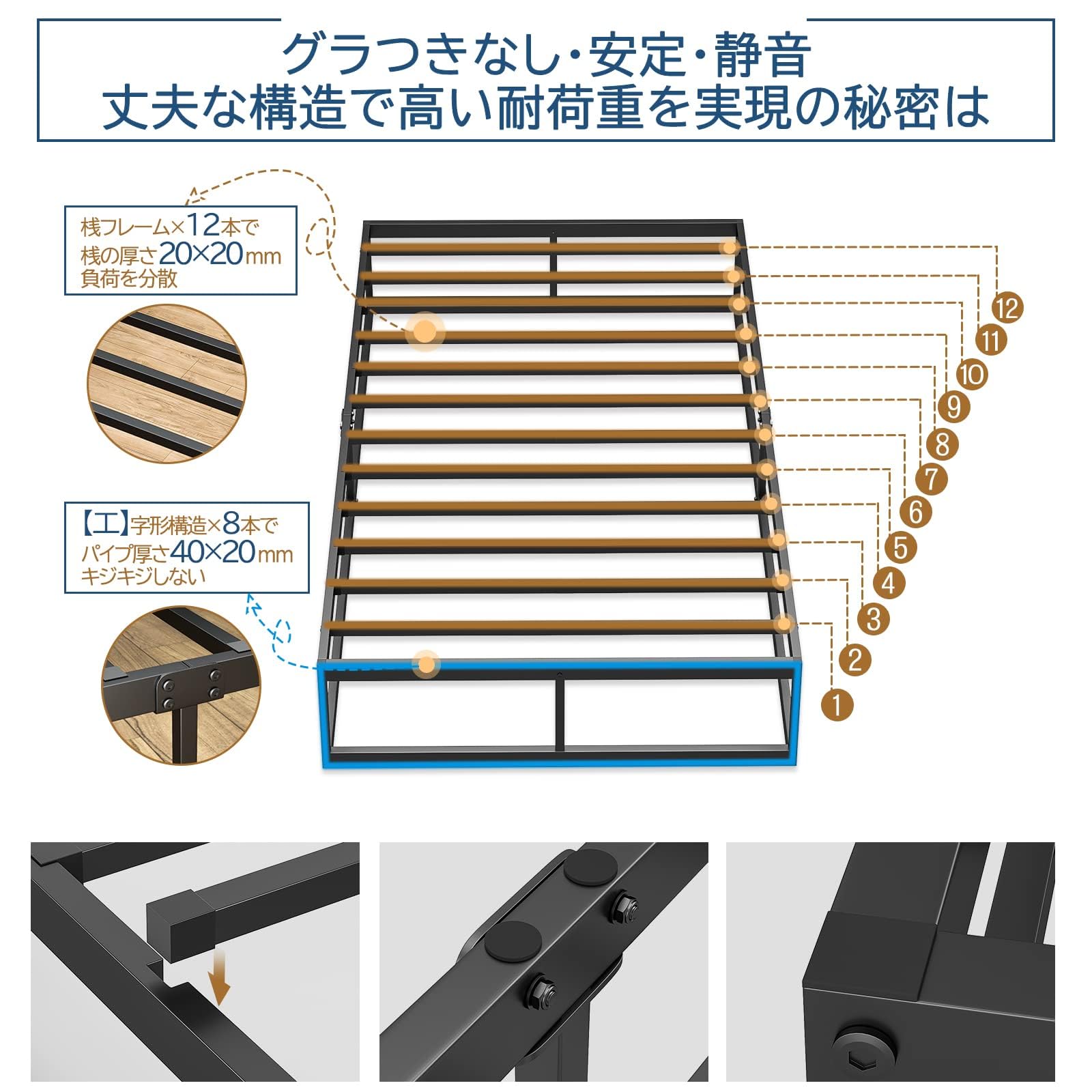 グラつきなし・安定・静音
丈夫な構造で高い耐荷重を実現の秘密は

桟フレーム×12本で
桟の厚さ20×20mm
負荷を分散

【工】字形構造×8本で
パイプ厚さ40×20mm
キジキジしない

12
11
10
9
8
7
6
5
4
3
2
1