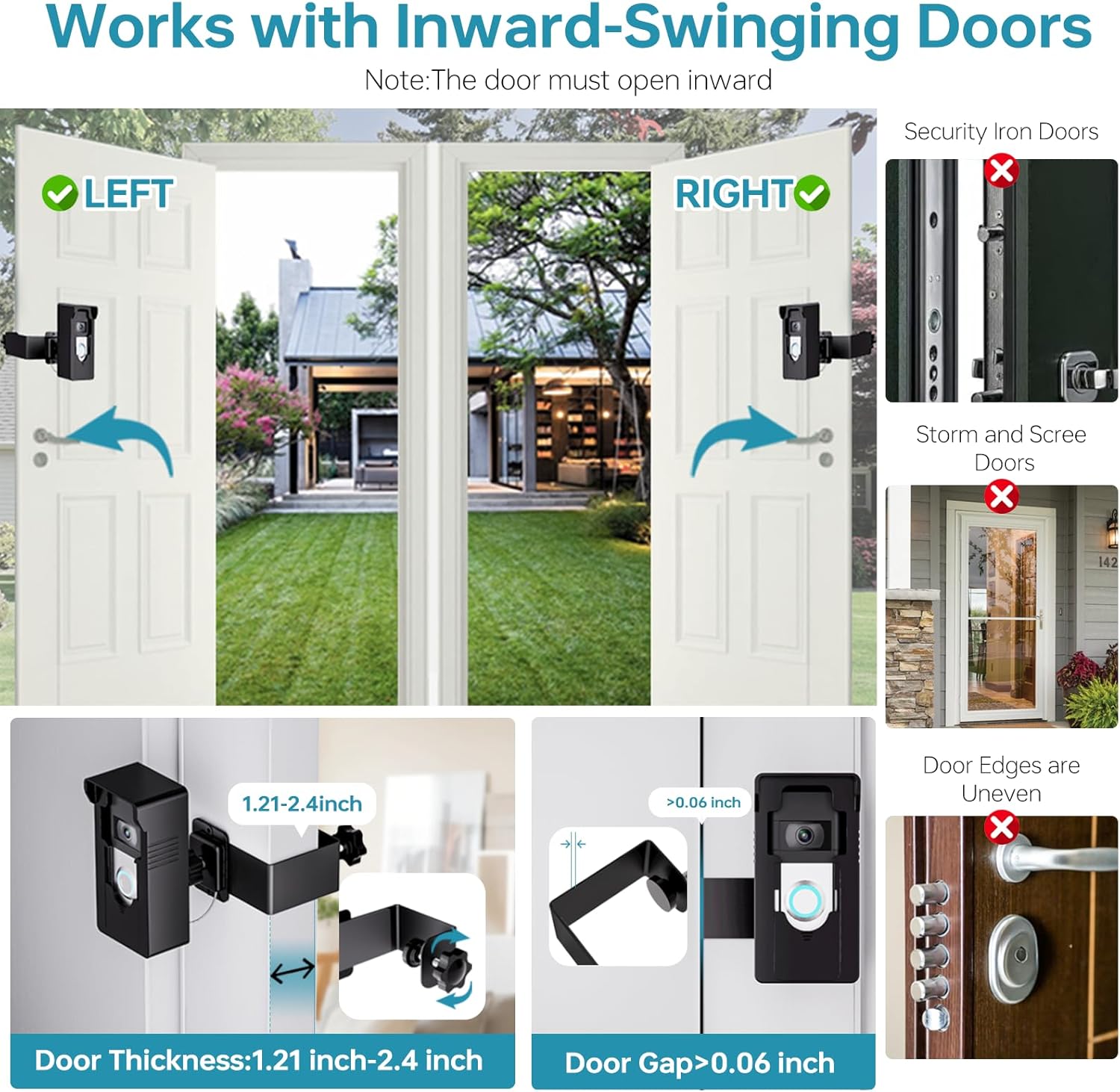 Works with Inward-Swinging Doors
Note:The door must open inward

LEFT

RIGHT

Security Iron Doors

Storm and Scree Doors

142

Door Edges are Uneven

1.21-2.4inch

Door Thickness:1.21 inch-2.4 inch

>0.06 inch

Door Gap>0.06 inch