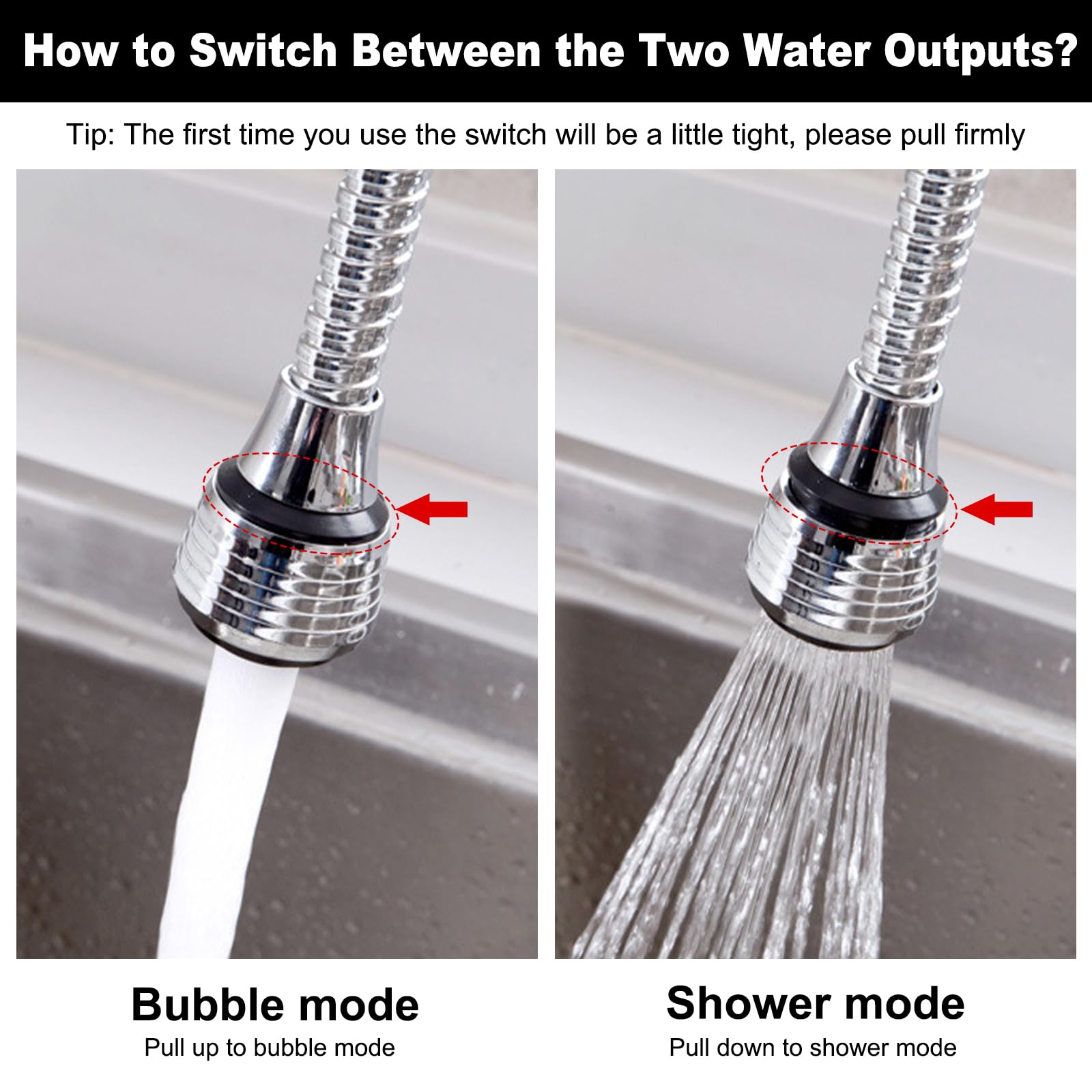 How to Switch Between the Two Water Outputs?

Tip: The first time you use the switch will be a little tight, please pull firmly

Bubble mode
Pull up to bubble mode

Shower mode
Pull down to shower mode