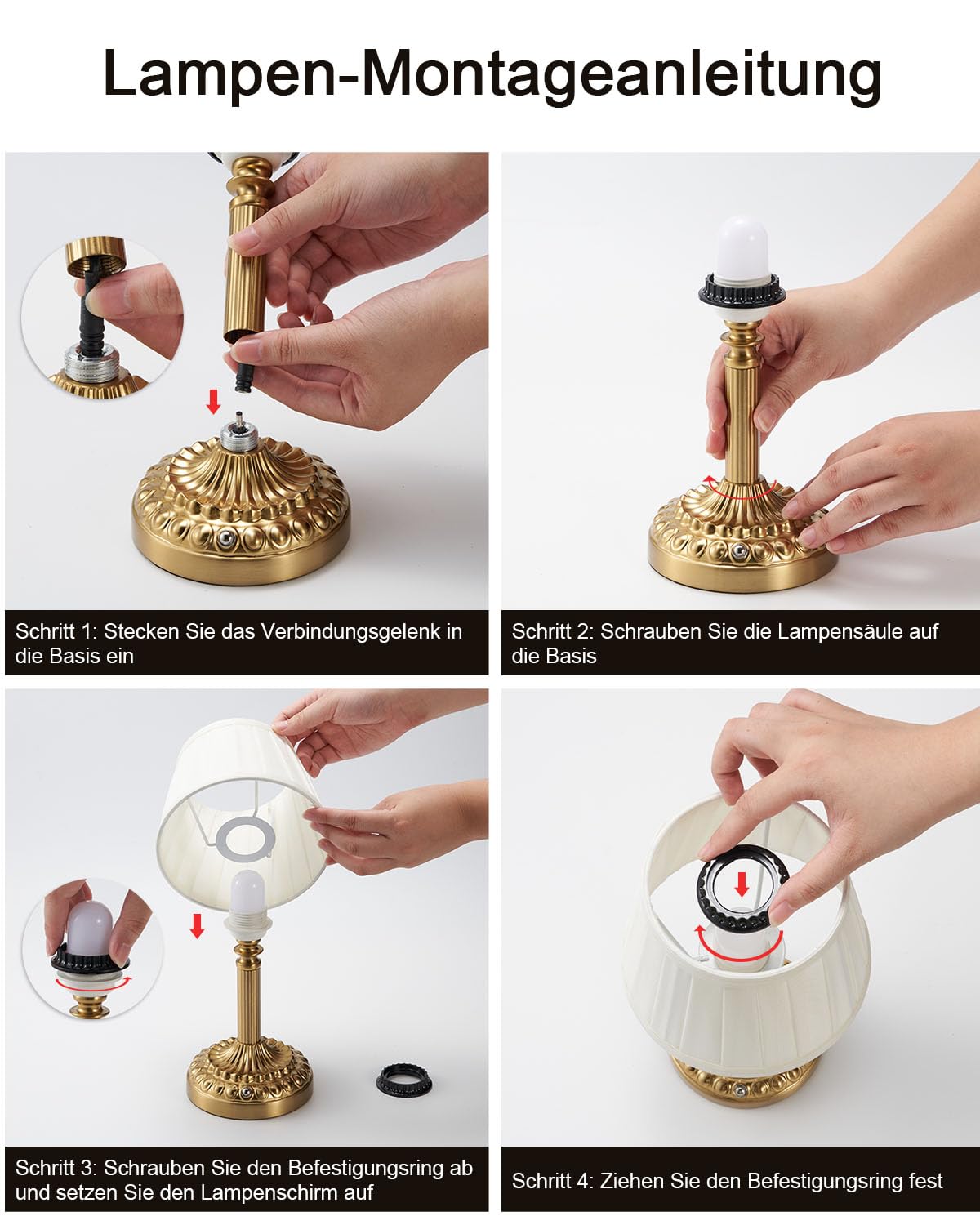 Lampen-Montageanleitung

Schritt 1: Stecken Sie das Verbindungsgelenk in die Basis ein

Schritt 2: Schrauben Sie die Lampensäule auf die Basis

Schritt 3: Schrauben Sie den Befestigungsring ab und setzen Sie den Lampenschirm auf

Schritt 4: Ziehen Sie den Befestigungsring fest