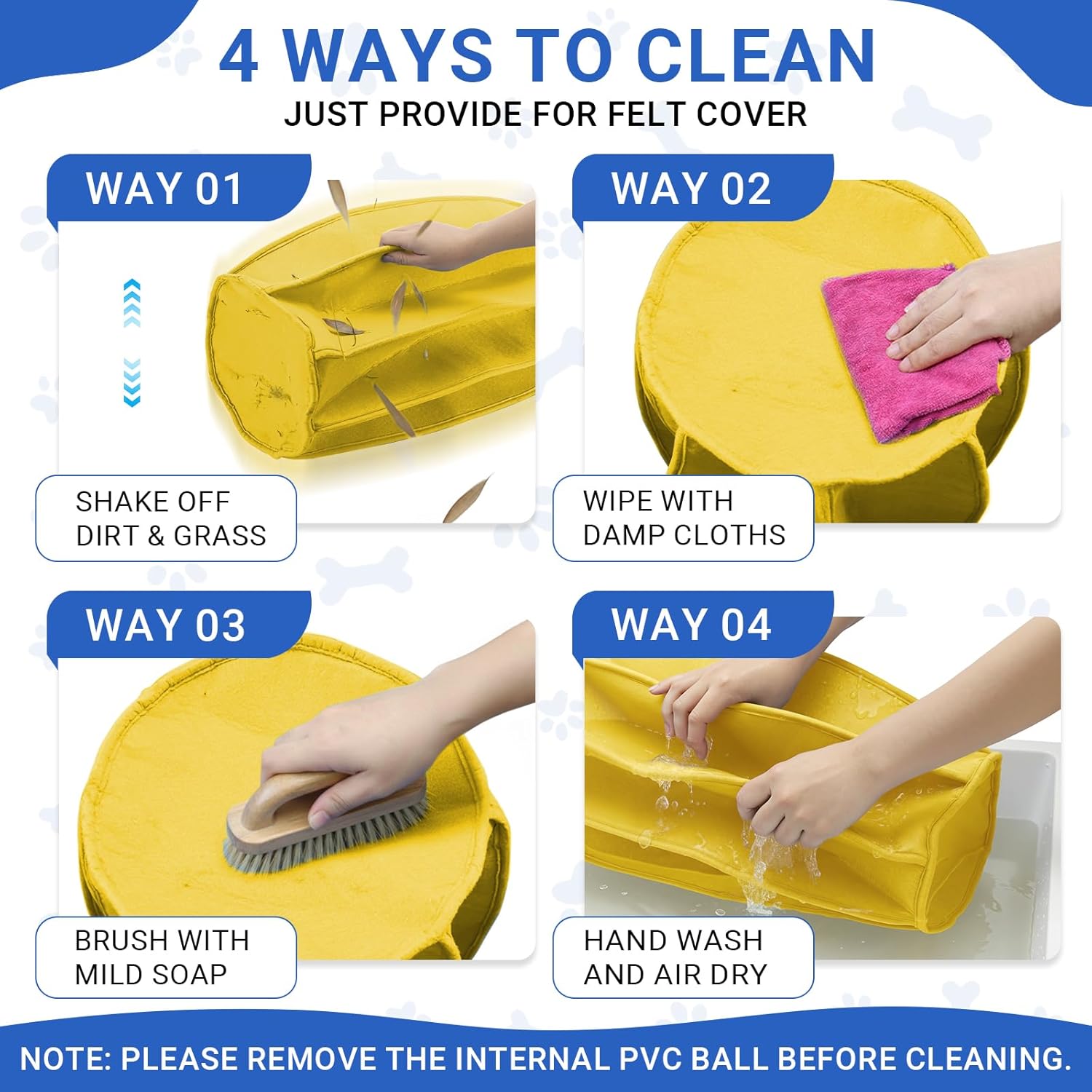 4 WAYS TO CLEAN
JUST PROVIDE FOR FELT COVER

WAY 01
SHAKE OFF DIRT & GRASS

WAY 02
WIPE WITH DAMP CLOTHS

WAY 03
BRUSH WITH MILD SOAP

WAY 04
HAND WASH AND AIR DRY

NOTE: PLEASE REMOVE THE INTERNAL PVC BALL BEFORE CLEANING.