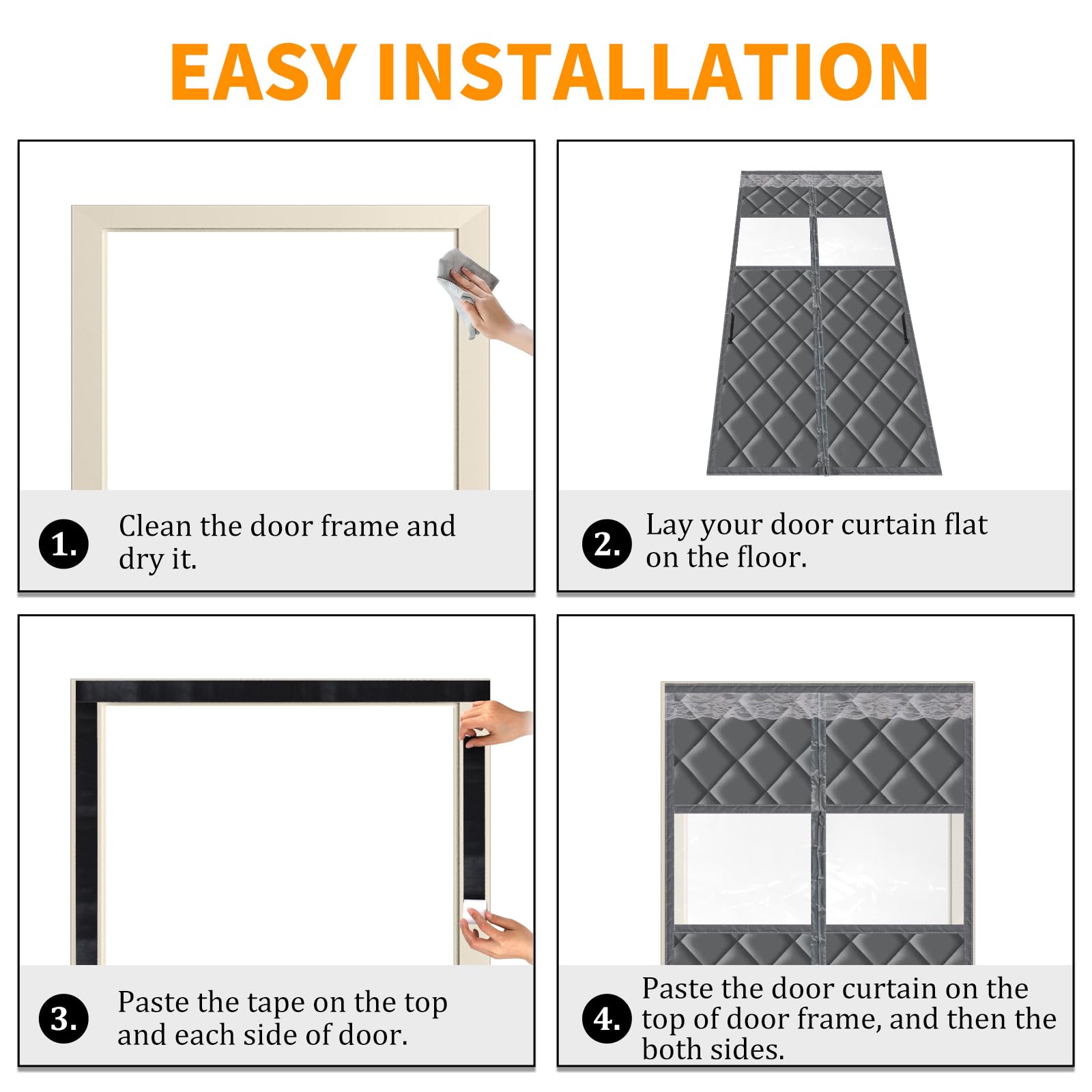 EASY INSTALLATION

1. Clean the door frame and dry it.

2. Lay your door curtain flat on the floor.

3. Paste the tape on the top and each side of door.

4. Paste the door curtain on the top of door frame, and then the both sides.