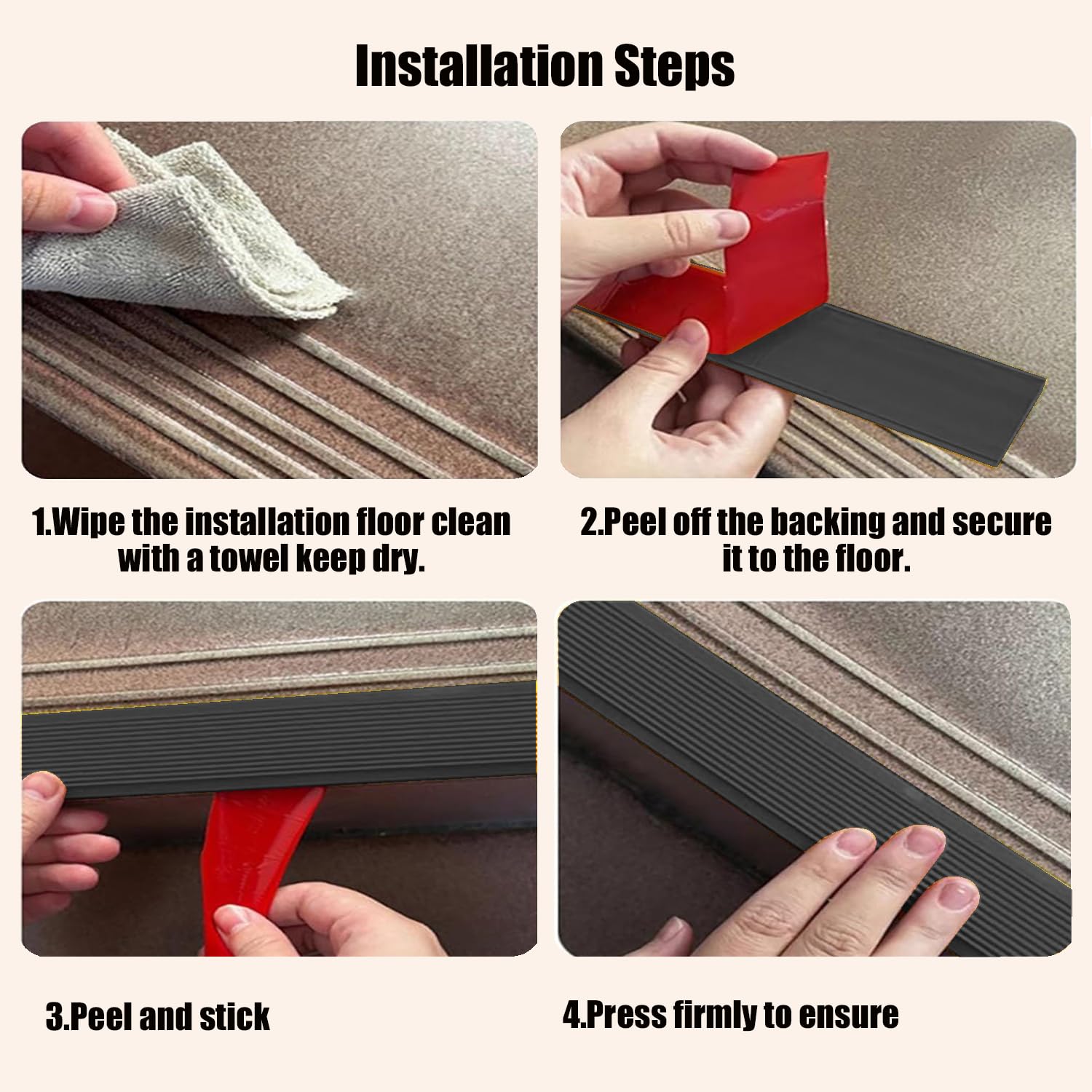 Installation Steps

1.Wipe the installation floor clean with a towel keep dry.

2.Peel off the backing and secure it to the floor.

3.Peel and stick

4.Press firmly to ensure