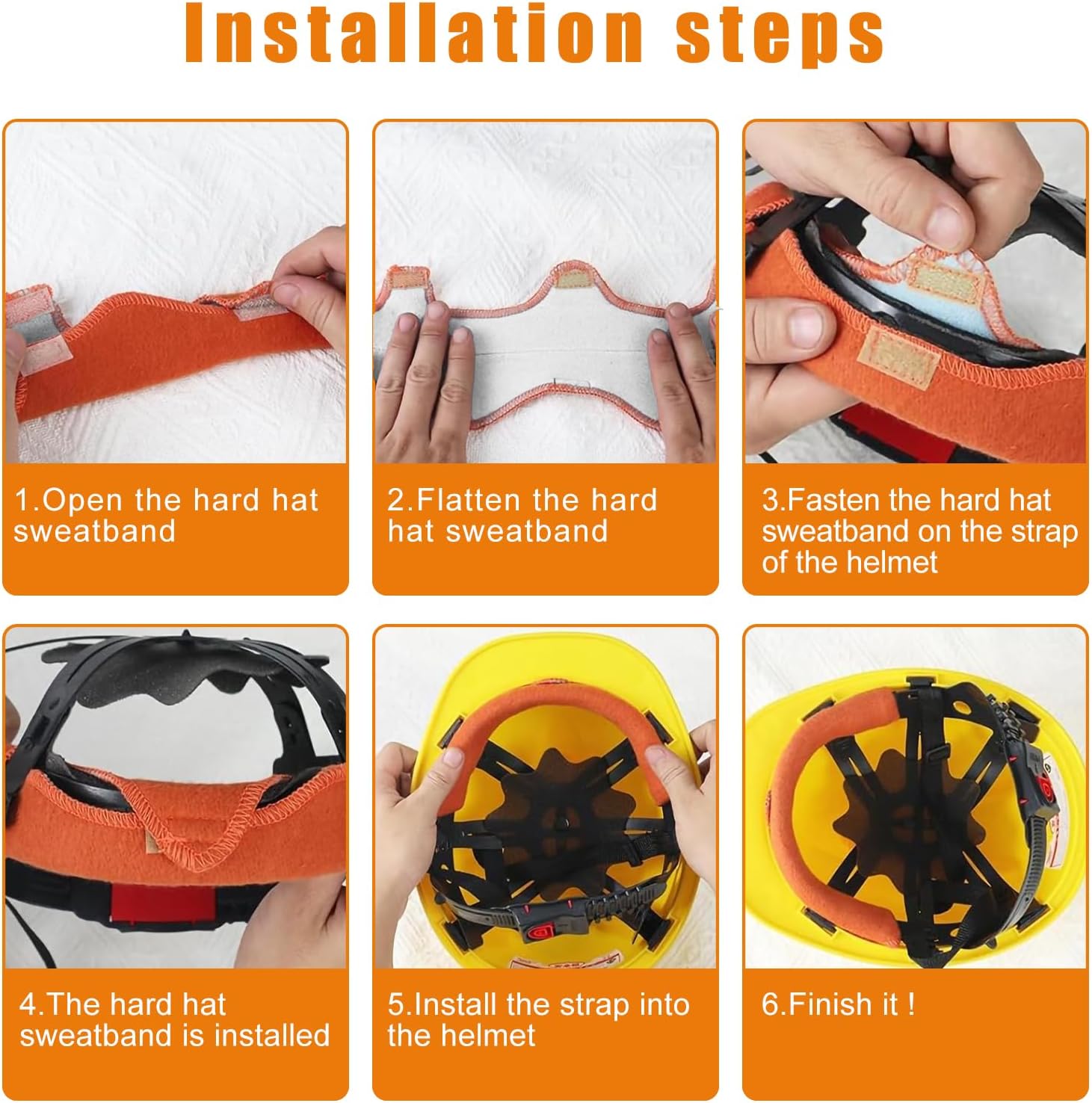 Installation steps

1.Open the hard hat sweatband

2.Flatten the hard hat sweatband

3.Fasten the hard hat sweatband on the strap of the helmet

4.The hard hat sweatband is installed

5.Install the strap into the helmet

6.Finish it !