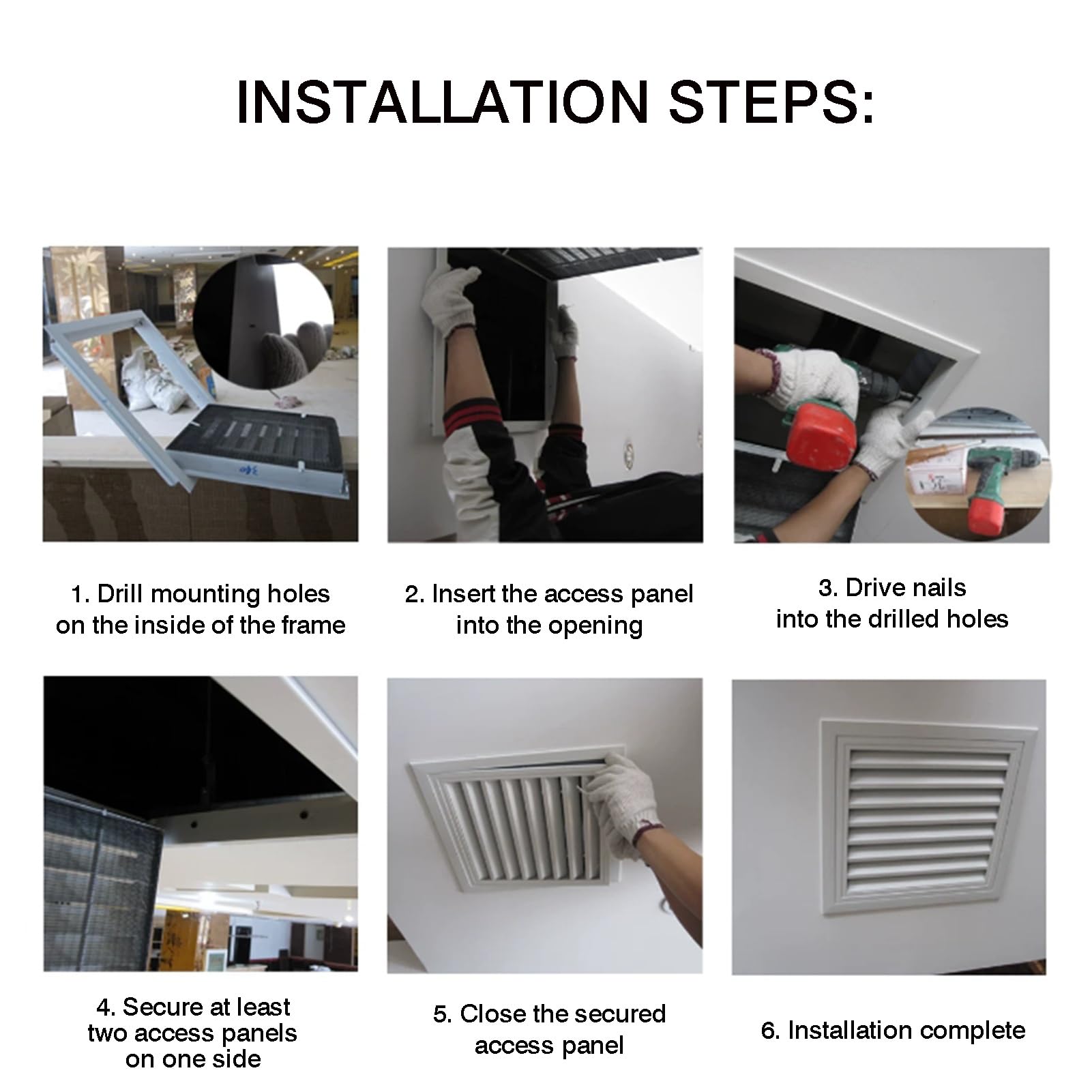 INSTALLATION STEPS:

1. Drill mounting holes on the inside of the frame

2. Insert the access panel into the opening

3. Drive nails into the drilled holes

4. Secure at least two access panels on one side

5. Close the secured access panel

6. Installation complete