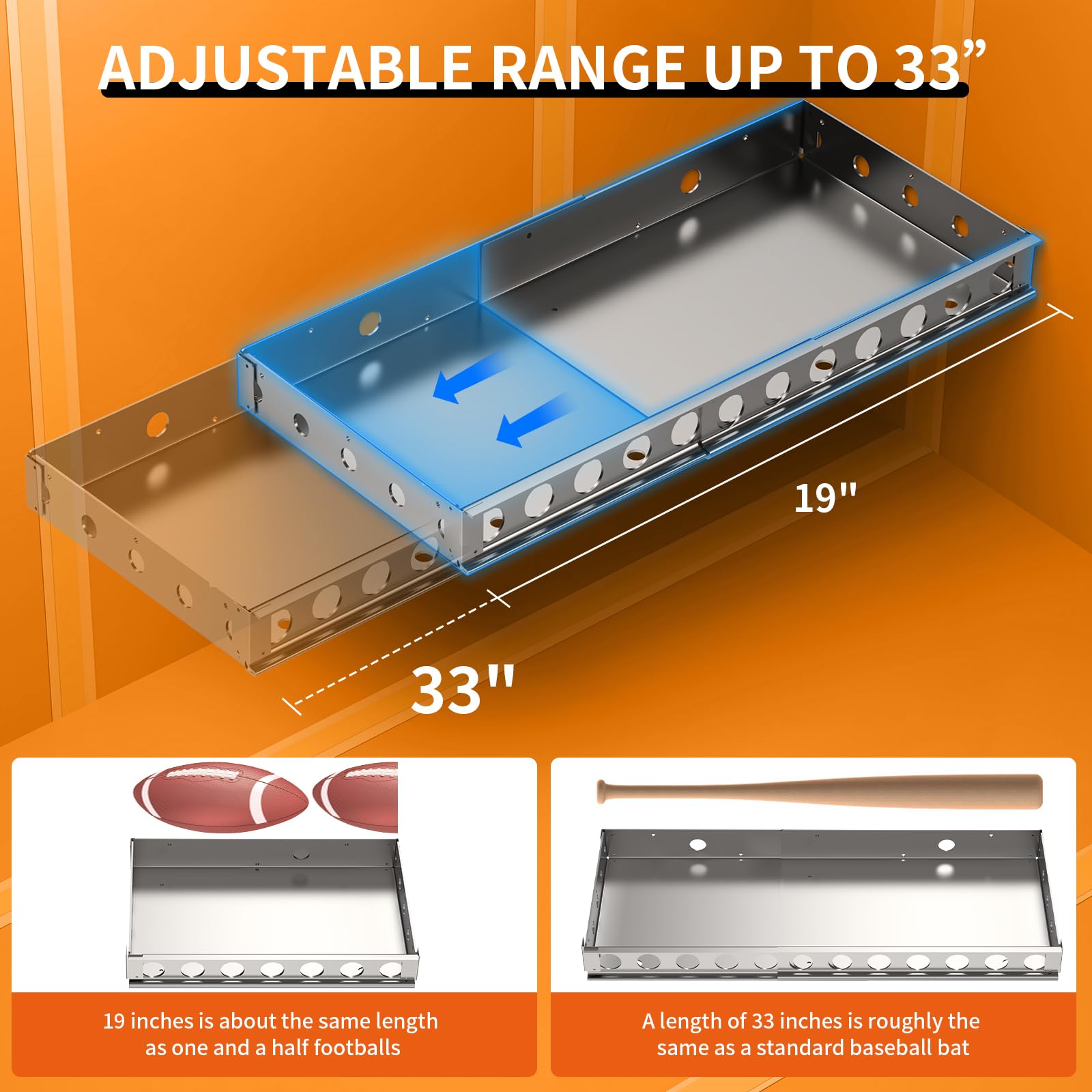 ADJUSTABLE RANGE UP TO 33”

19"

33"

19 inches is about the same length as one and a half footballs

A length of 33 inches is roughly the same as a standard baseball bat