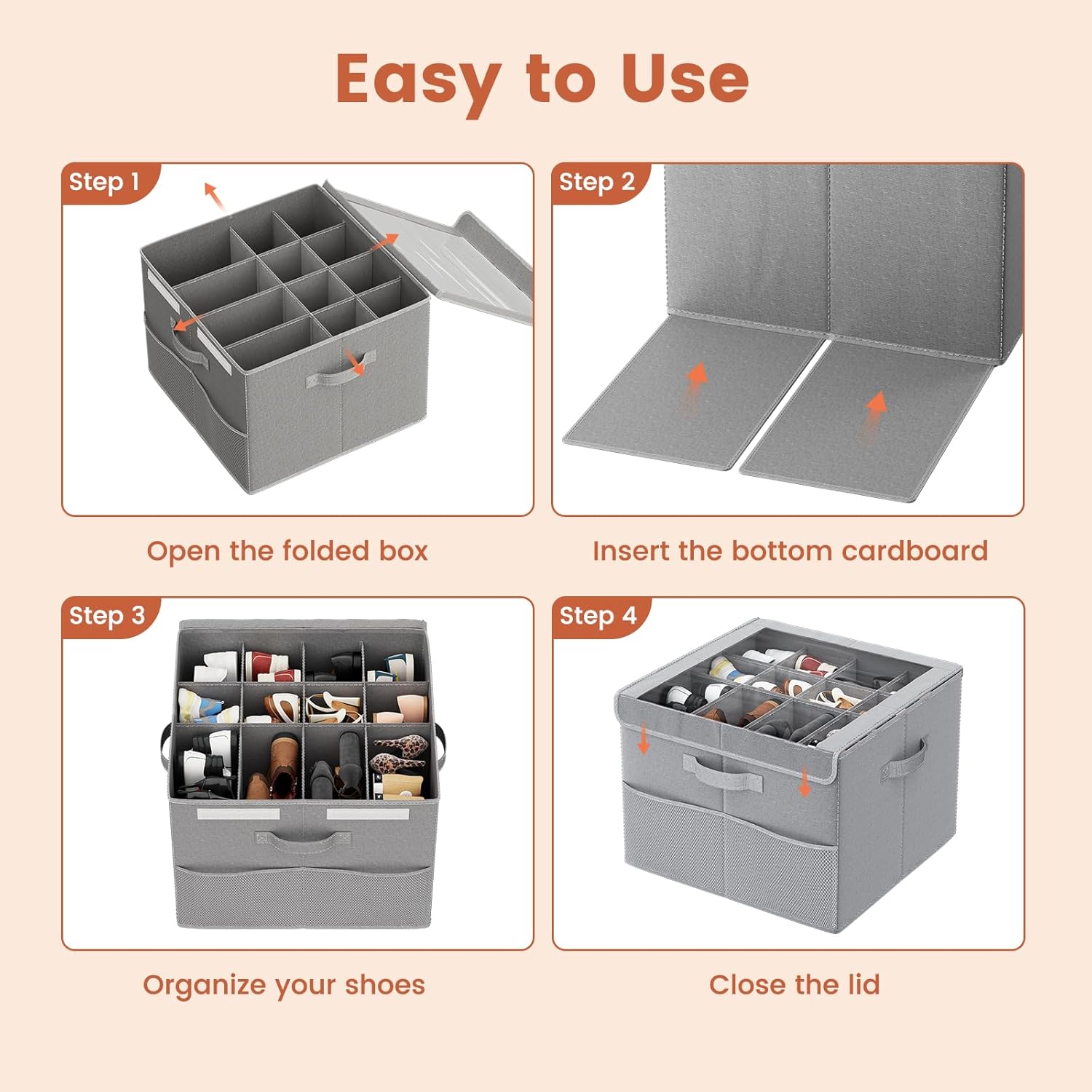 Easy to Use

Step 1

Open the folded box

Step 2

Insert the bottom cardboard

Step 3

Organize your shoes

Step 4

Close the lid