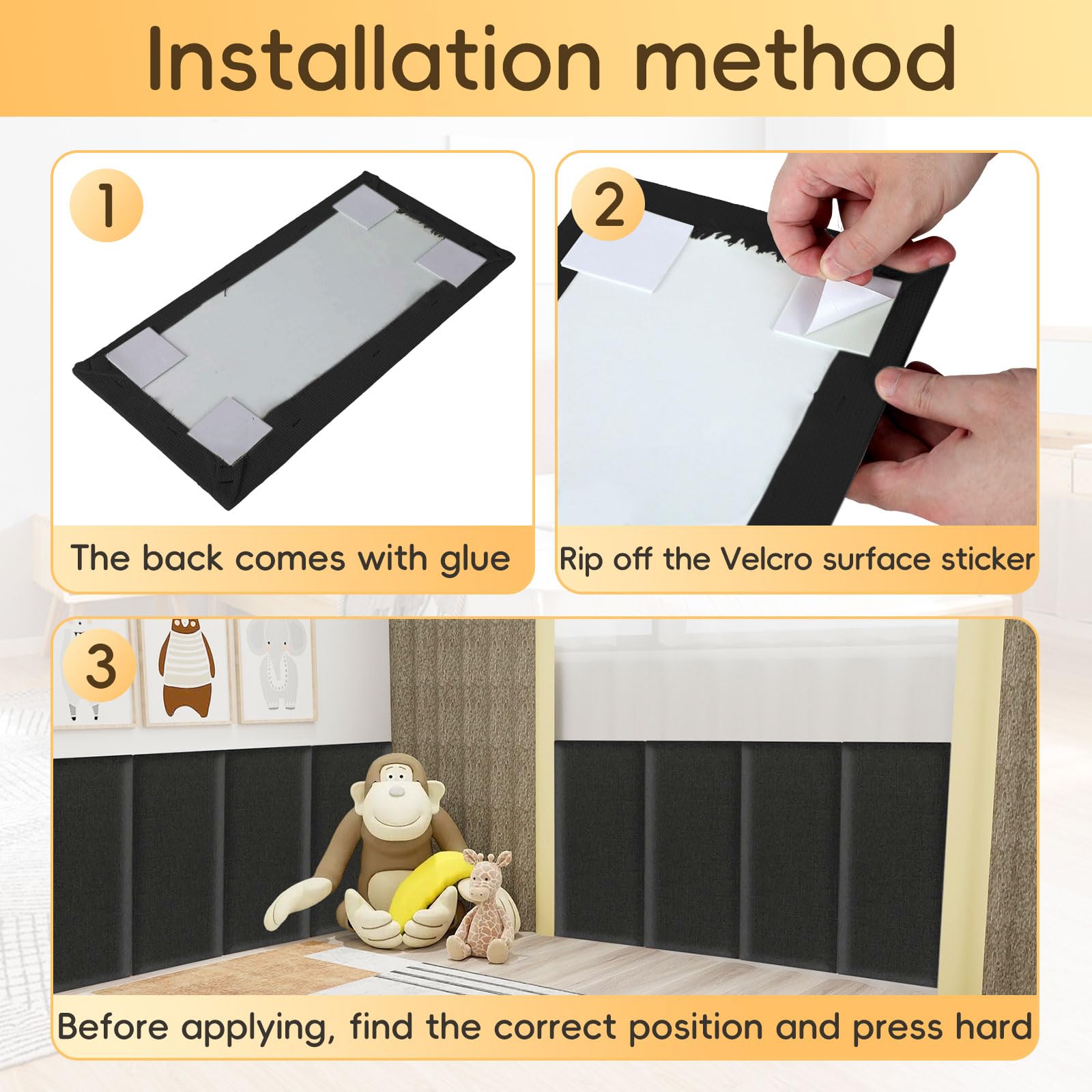 Installation method

1

The back comes with glue

2

Rip off the Velcro surface sticker

3

Before applying, find the correct position and press hard