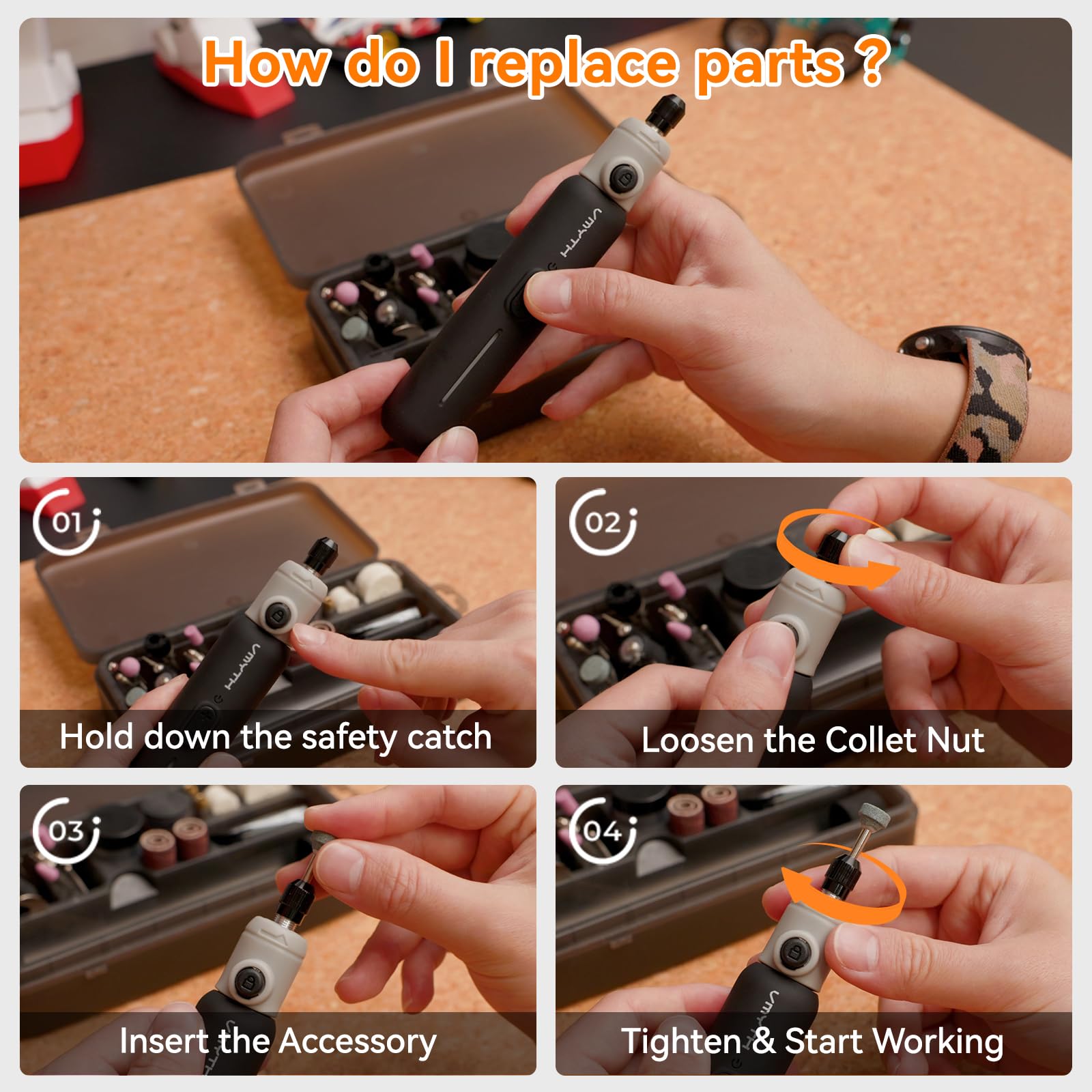 How do I replace parts ?

UMYTH

01

UMYTH

Hold down the safety catch

02

Loosen the Collet Nut

03

Insert the Accessory

04

Tighten & Start Working