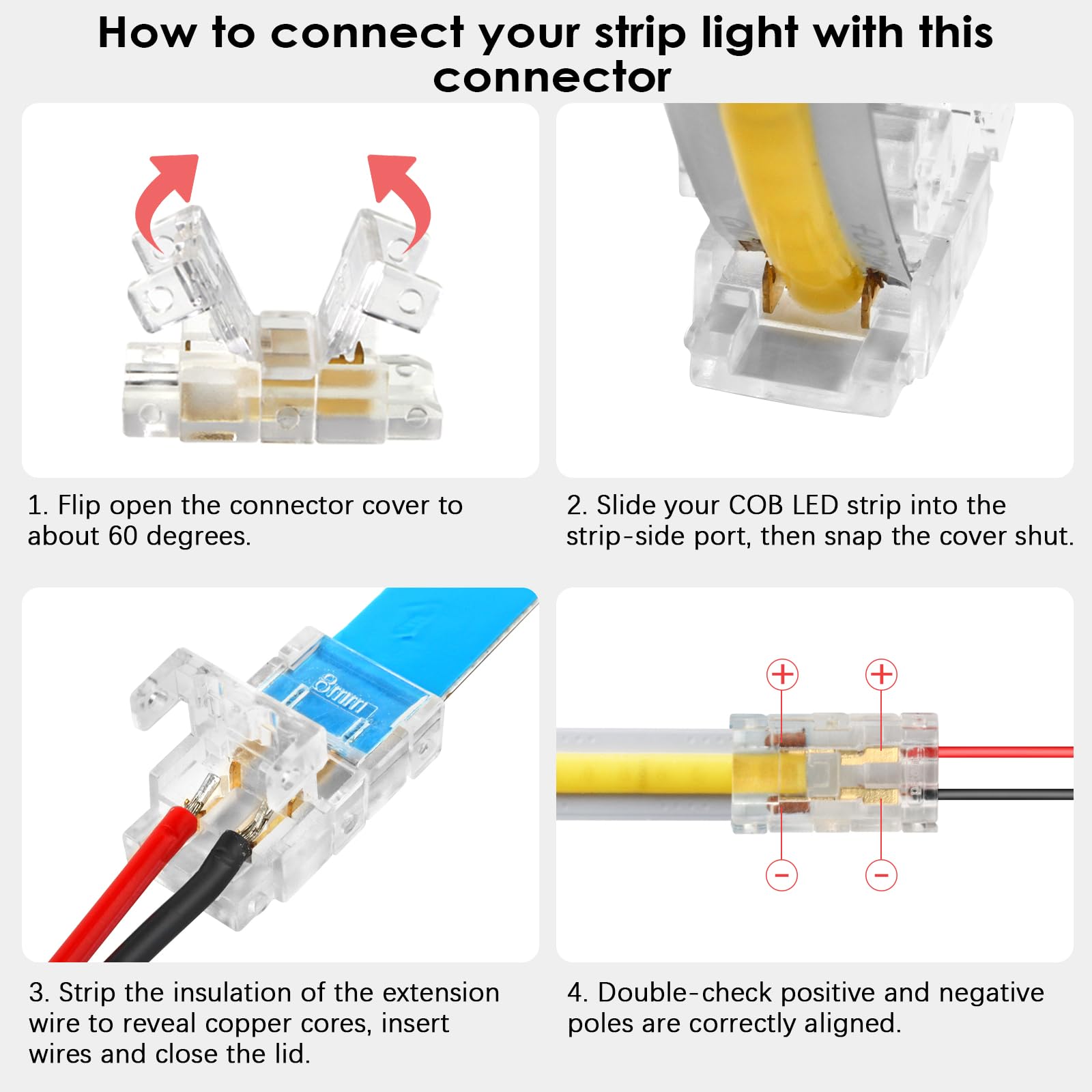 How to connect your strip light with this connector

1. Flip open the connector cover to about 60 degrees.

2. Slide your COB LED strip into the strip-side port, then snap the cover shut.

8mm

3. Strip the insulation of the extension wire to reveal copper cores, insert wires and close the lid.

+ +

− −

4. Double-check positive and negative poles are correctly aligned.