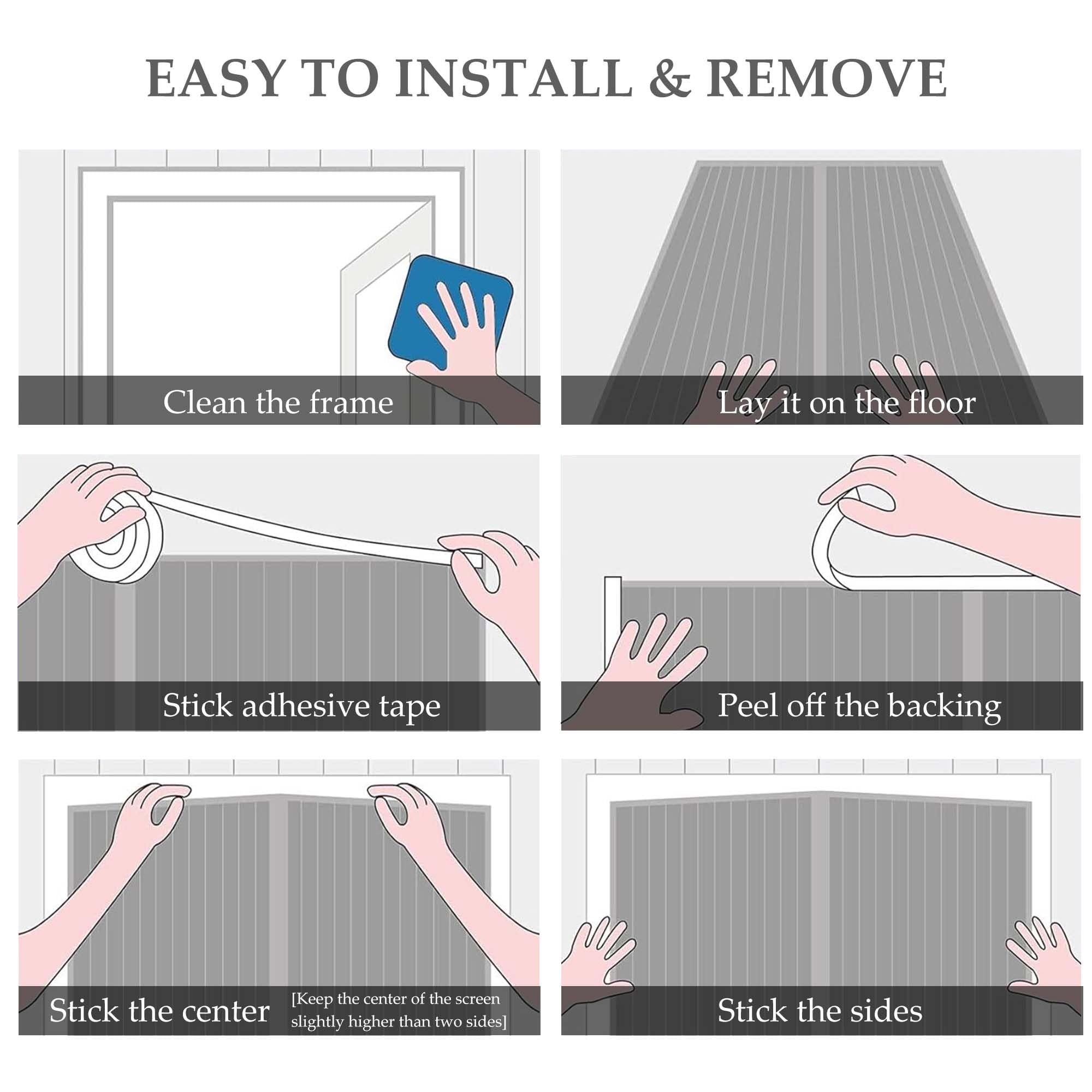 EASY TO INSTALL & REMOVE

Clean the frame

Lay it on the floor

Stick adhesive tape

Peel off the backing

Stick the center

[Keep the center of the screen slightly higher than two sides]

Stick the sides