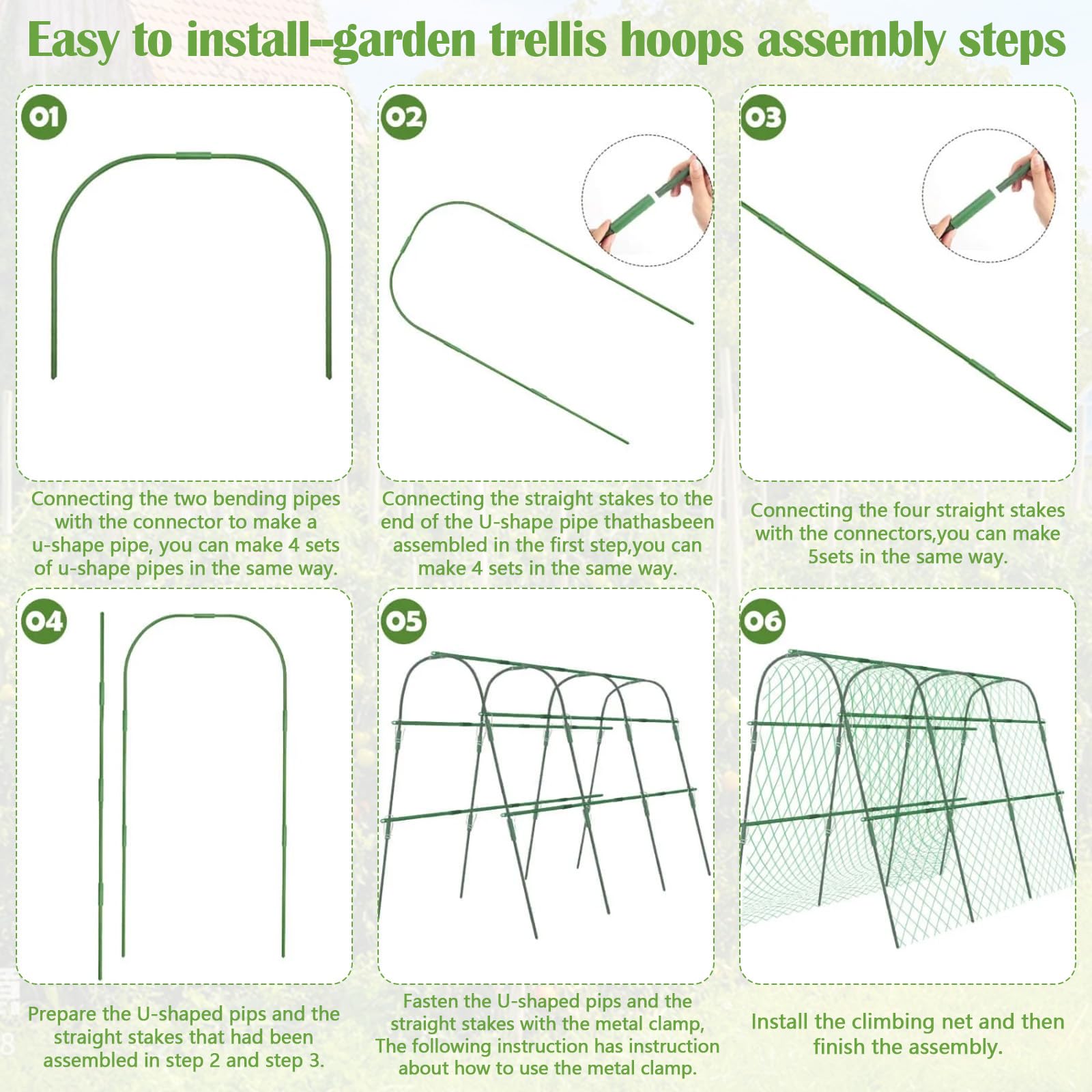 Easy to install--garden trellis hoops assembly steps

01

Connecting the two bending pipes with the connector to make a u-shape pipe, you can make 4 sets of u-shape pipes in the same way.

02

Connecting the straight stakes to the end of the U-shape pipe thathasbeen assembled in the first step,you can make 4 sets in the same way.

03

Connecting the four straight stakes with the connectors,you can make 5sets in the same way.

04

Prepare the U-shaped pips and the straight stakes that had been assembled in step 2 and step 3.

05

Fasten the U-shaped pips and the straight stakes with the metal clamp, The following instruction has instruction about how to use the metal clamp.

06

Install the climbing net and then finish the assembly.