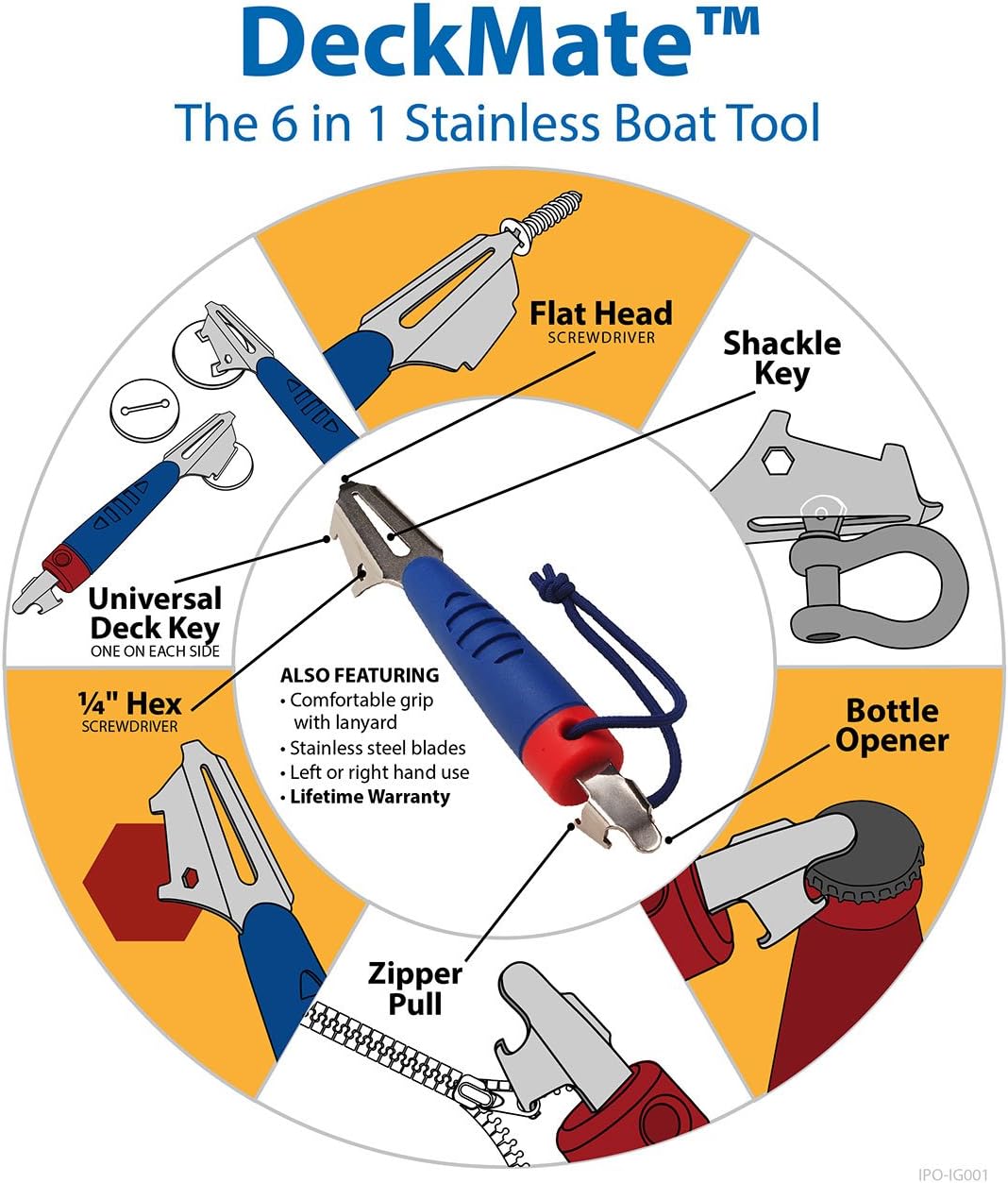 DeckMate™
The 6 in 1 Stainless Boat Tool

Flat Head
SCREWDRIVER

Shackle Key

Universal Deck Key
ONE ON EACH SIDE

¼" Hex
SCREWDRIVER

ALSO FEATURING
• Comfortable grip with lanyard
• Stainless steel blades
• Left or right hand use
• Lifetime Warranty

Bottle Opener

Zipper Pull

IPO-IG001