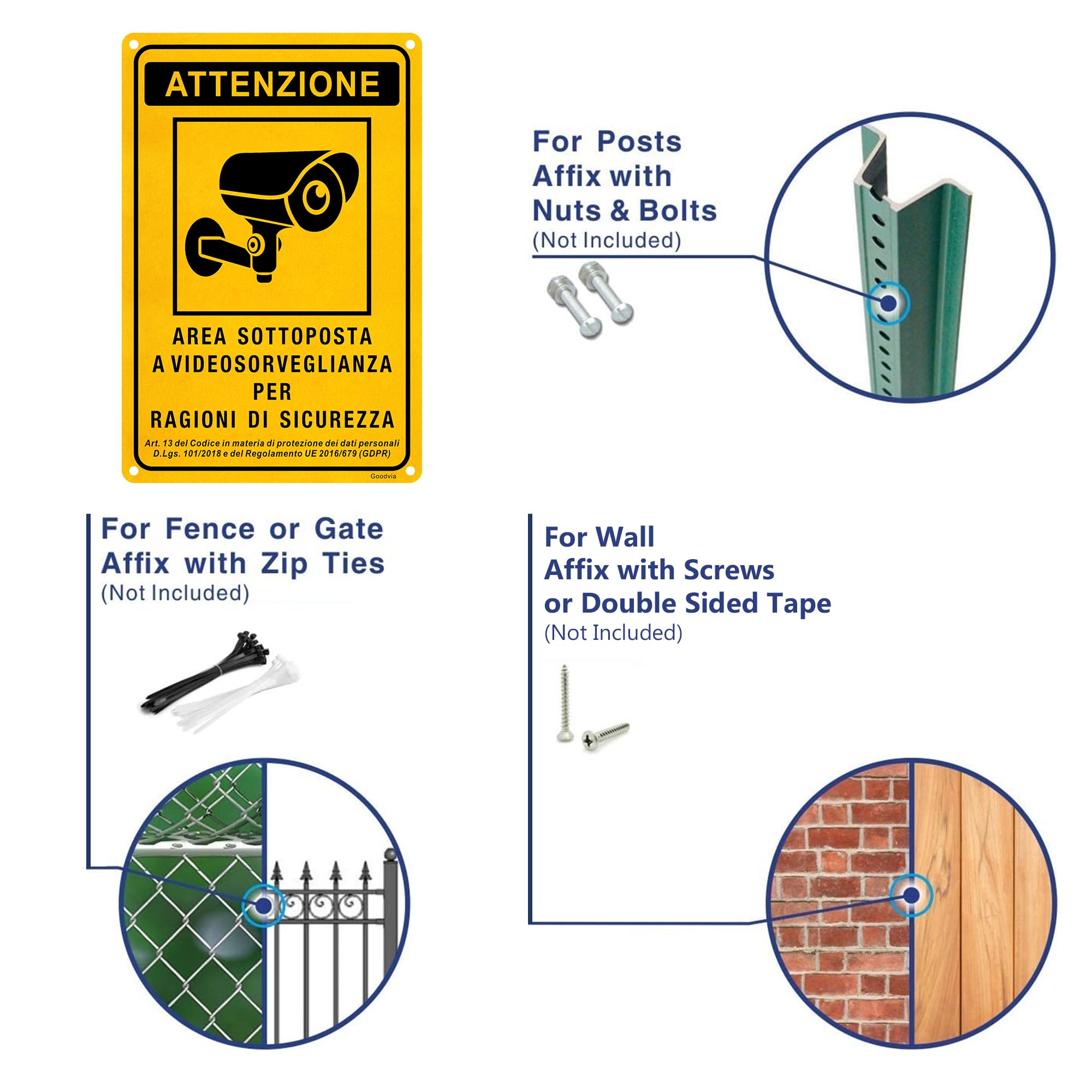 ATTENZIONE

AREA SOTTOPOSTA A VIDEOSORVEGLIANZA PER RAGIONI DI SICUREZZA

Art. 13 del Codice in materia di protezione dei dati personali D.Lgs. 101/2018 e del Regolamento UE 2016/679 (GDPR)

Goodvia

For Posts
Affix with
Nuts & Bolts
(Not Included)

For Fence or Gate
Affix with Zip Ties
(Not Included)

For Wall
Affix with Screws
or Double Sided Tape
(Not Included)