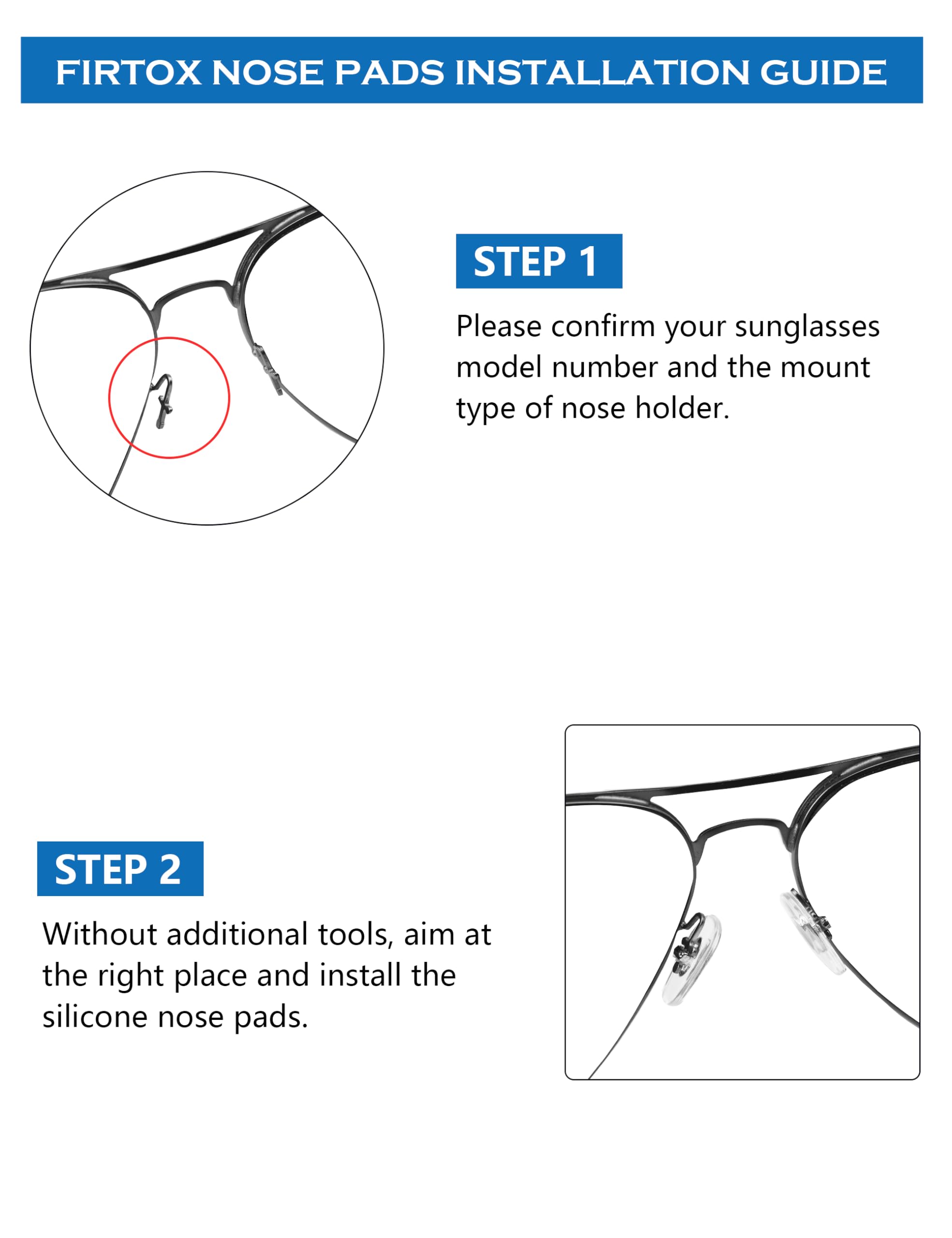 FIRTOX NOSE PADS INSTALLATION GUIDE

STEP 1

Please confirm your sunglasses model number and the mount type of nose holder.

STEP 2

Without additional tools, aim at the right place and install the silicone nose pads.