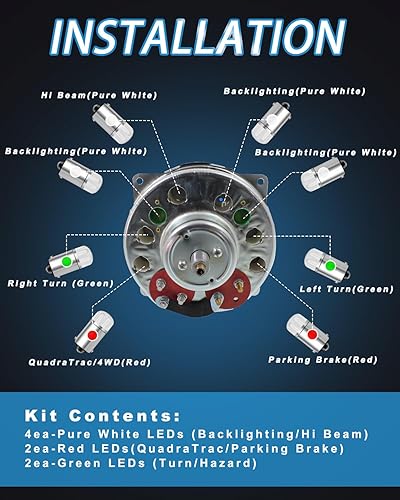 INSTALLATION

Hi Beam(Pure White)

Backlighting(Pure White)

Backlighting(Pure White)

Backlighting(Pure White)

Right Turn (Green)

Left Turn(Green)

QuadraTrac/4WD(Red)

Parking Brake(Red)

Kit Contents:
4ea-Pure White LEDs (Backlighting/Hi Beam)
2ea-Red LEDs(QuadraTrac/Parking Brake)
2ea-Green LEDs (Turn/Hazard)