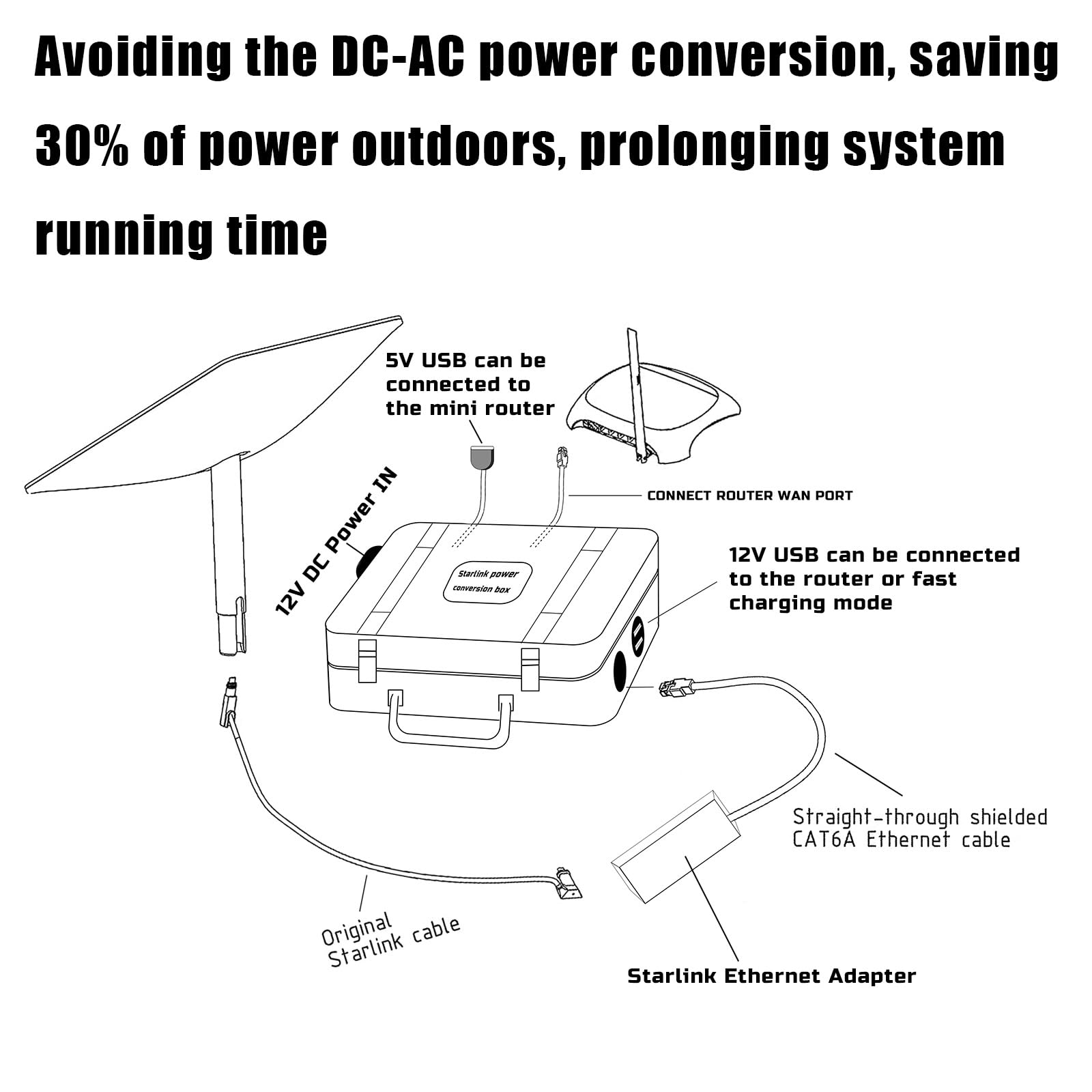 Avoiding the DC-AC power conversion, saving 30% of power outdoors, prolonging system running time

5V USB can be connected to the mini router

CONNECT ROUTER WAN PORT

12V DC Power IN

Starlink power conversion box

12V USB can be connected to the router or fast charging mode

Straight-through shielded CAT6A Ethernet cable

Original Starlink cable

Starlink Ethernet Adapter