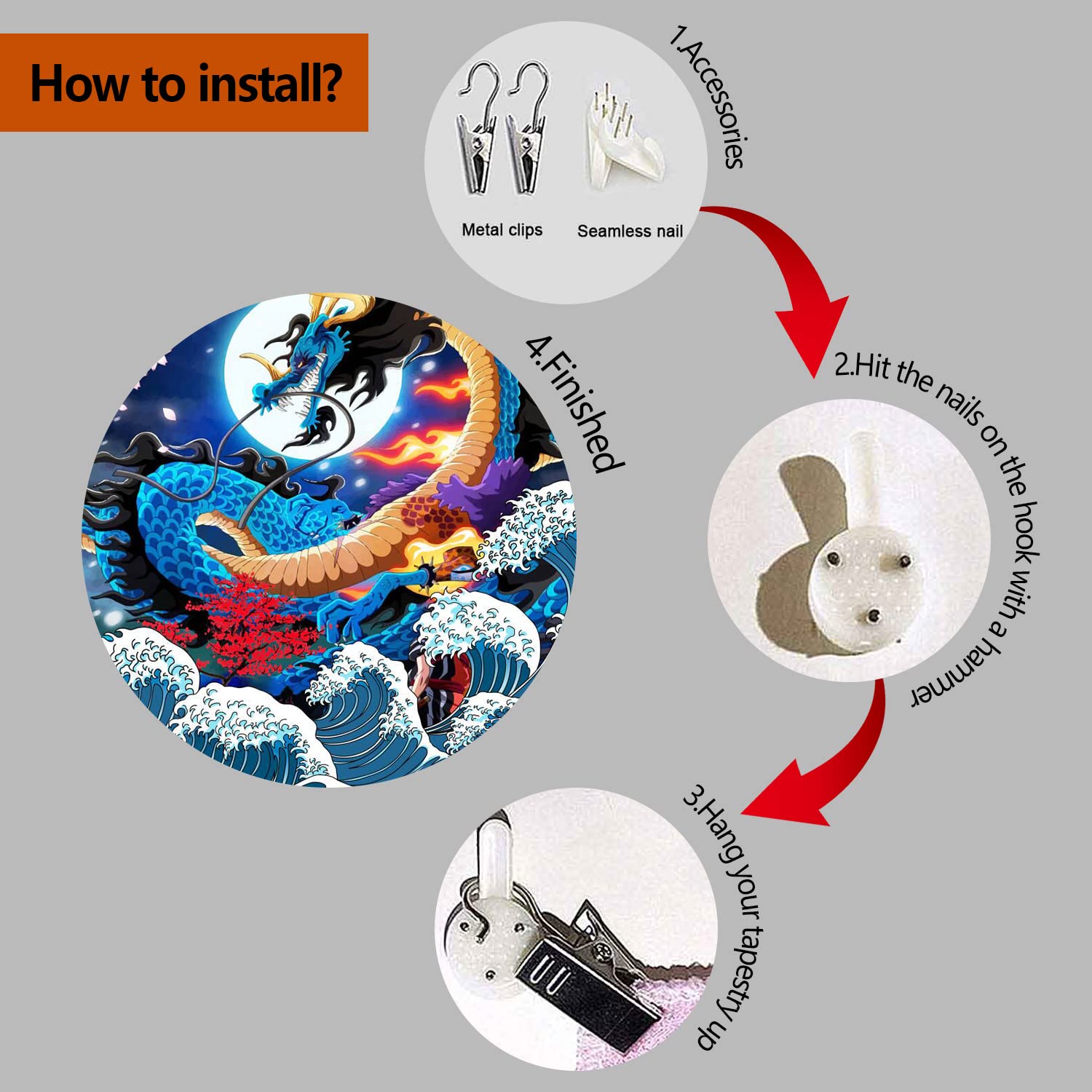 How to install?

1.Accessories

Metal clips

Seamless nail

2.Hit the nails on the hook with a hammer

3.Hang your tapestry up

4.Finished