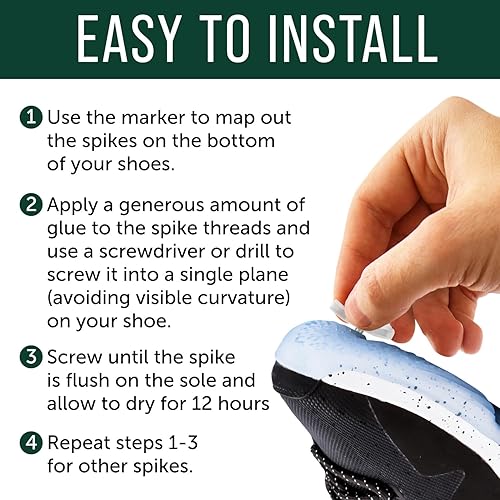 EASY TO INSTALL

1 Use the marker to map out the spikes on the bottom of your shoes.

2 Apply a generous amount of glue to the spike threads and use a screwdriver or drill to screw it into a single plane (avoiding visible curvature) on your shoe.

3 Screw until the spike is flush on the sole and allow to dry for 12 hours

4 Repeat steps 1-3 for other spikes.