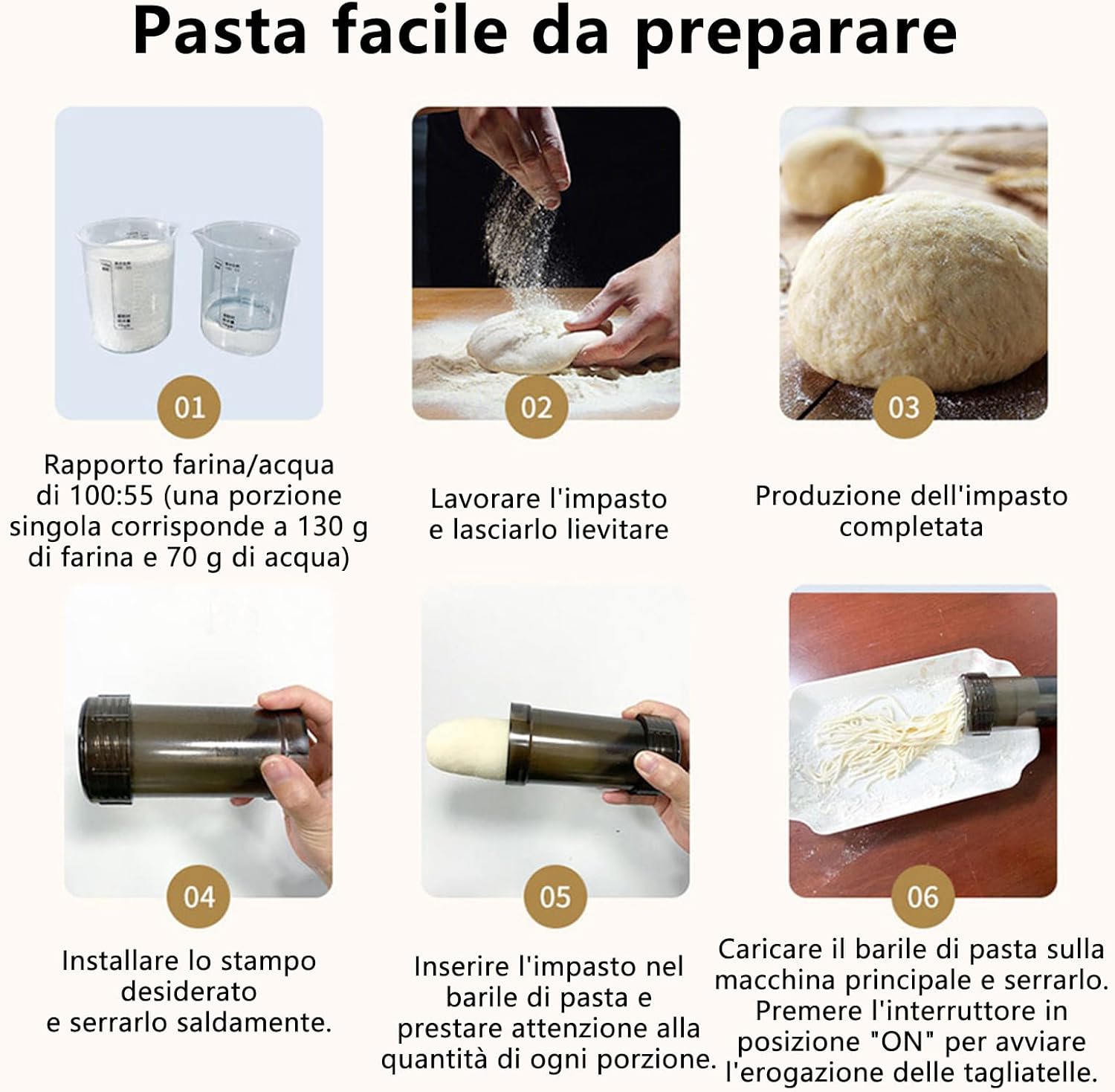 Pasta facile da preparare

01

Rapporto farina/acqua di 100:55 (una porzione singola corrisponde a 130 g di farina e 70 g di acqua)

02

Lavorare l'impasto e lasciarlo lievitare

03

Produzione dell'impasto completata

04

Installare lo stampo desiderato e serrarlo saldamente.

05

Inserire l'impasto nel barile di pasta e prestare attenzione alla quantità di ogni porzione.

06

Caricare il barile di pasta sulla macchina principale e serrarlo. Premere l'interruttore in posizione "ON" per avviare l'erogazione delle tagliatelle.