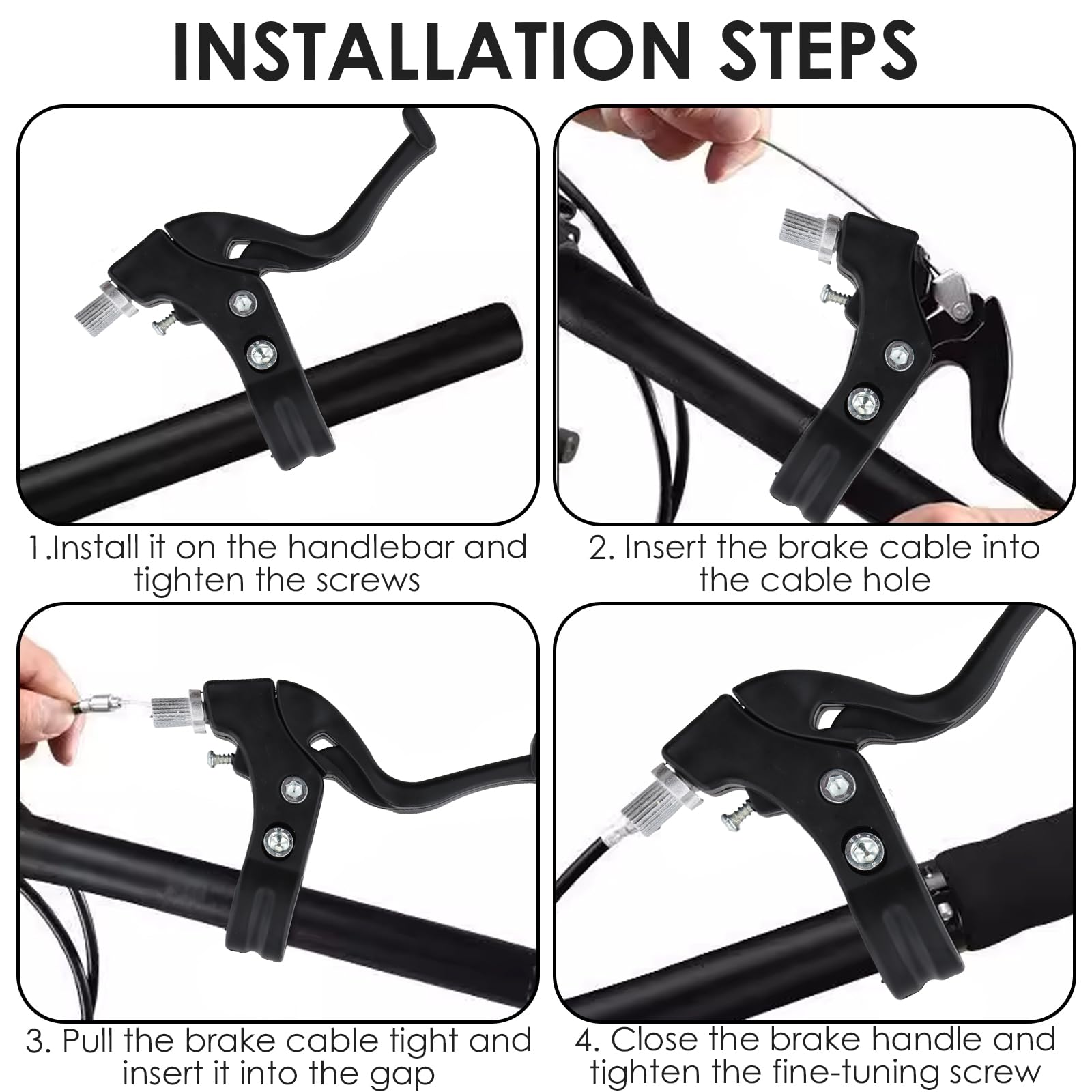 INSTALLATION STEPS

1.Install it on the handlebar and tighten the screws

2. Insert the brake cable into the cable hole

3. Pull the brake cable tight and insert it into the gap

4. Close the brake handle and tighten the fine-tuning screw