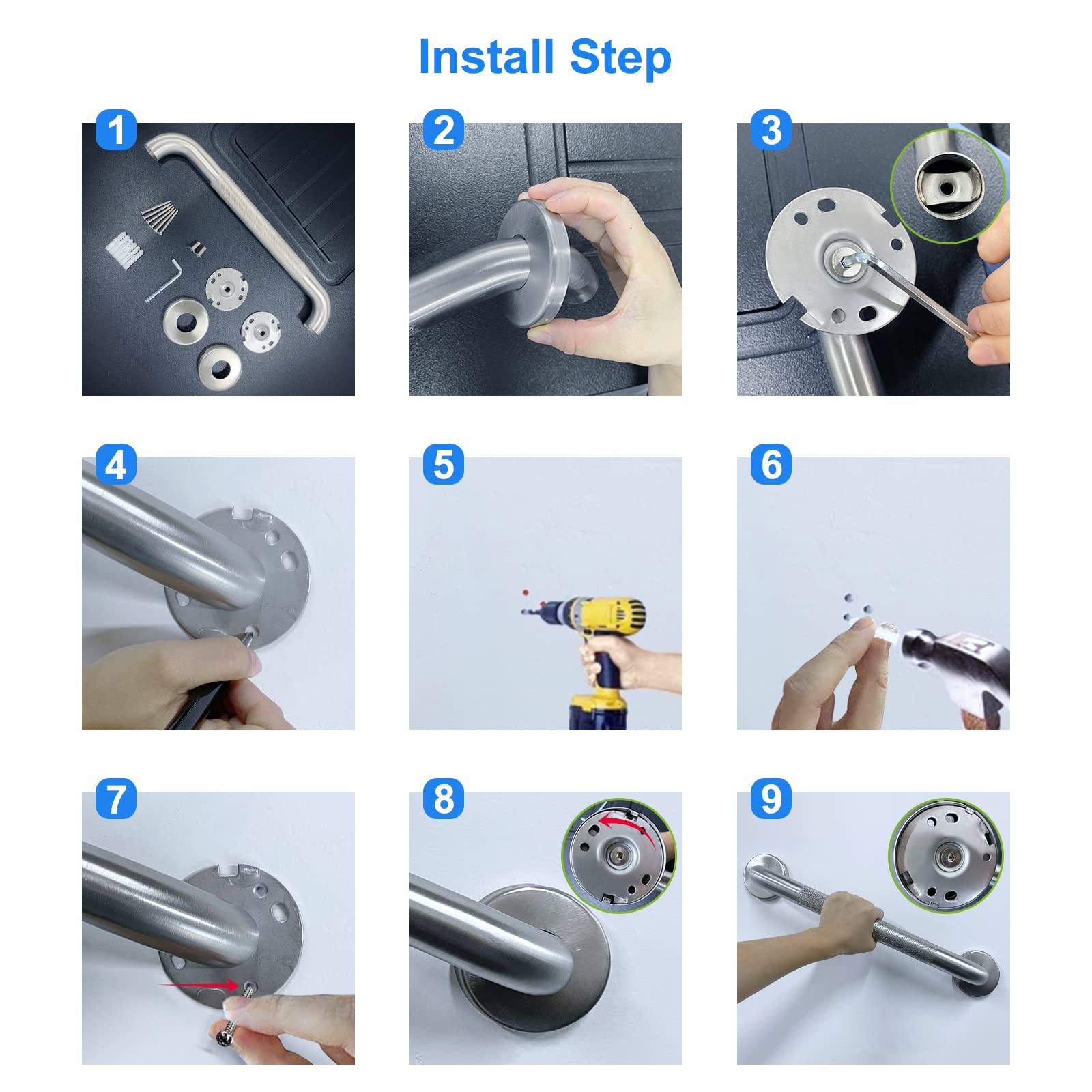 Install Step

1

2

3

4

5

6

7

8

9