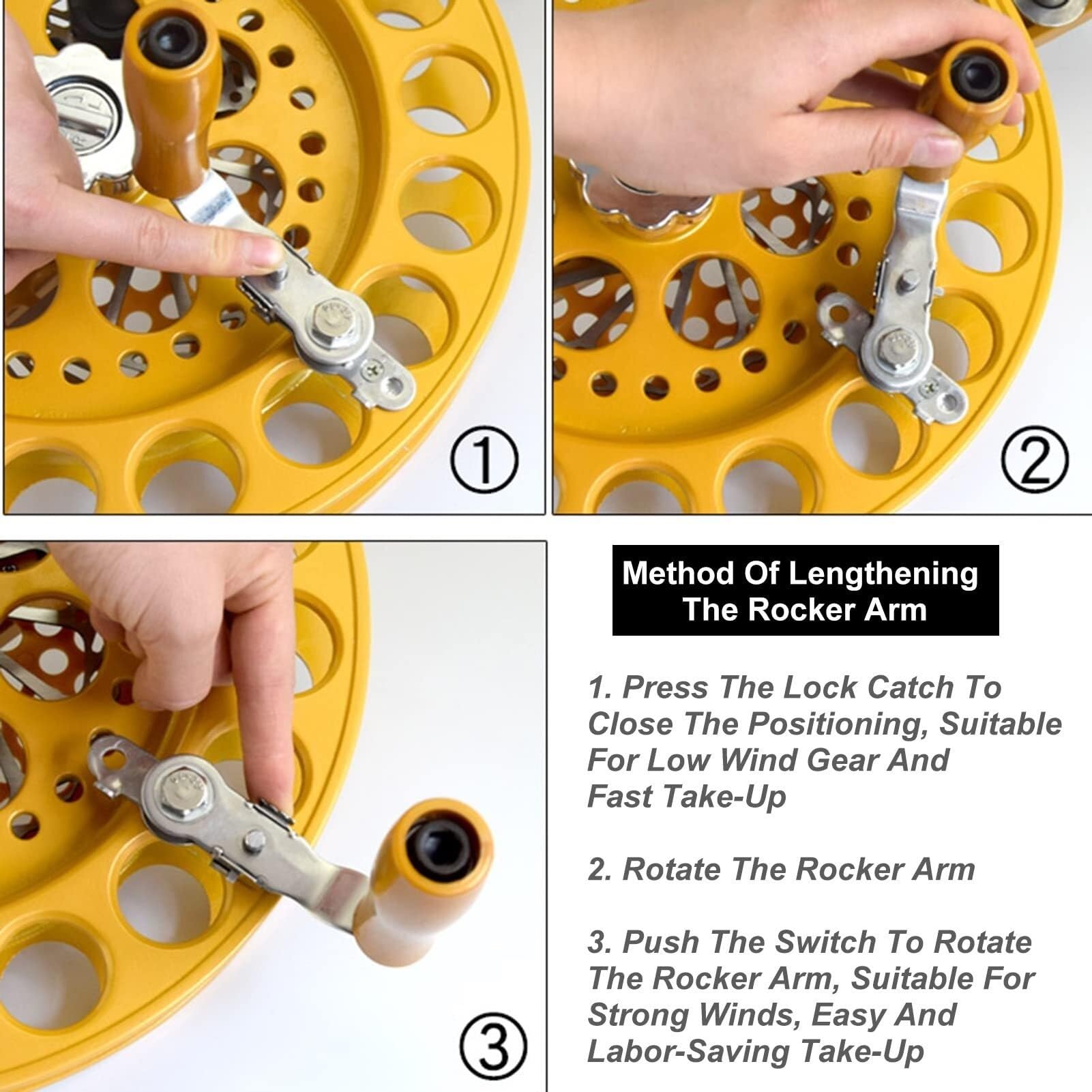 ①

②

③

Method Of Lengthening The Rocker Arm

1. Press The Lock Catch To Close The Positioning, Suitable For Low Wind Gear And Fast Take-Up

2. Rotate The Rocker Arm

3. Push The Switch To Rotate The Rocker Arm, Suitable For Strong Winds, Easy And Labor-Saving Take-Up