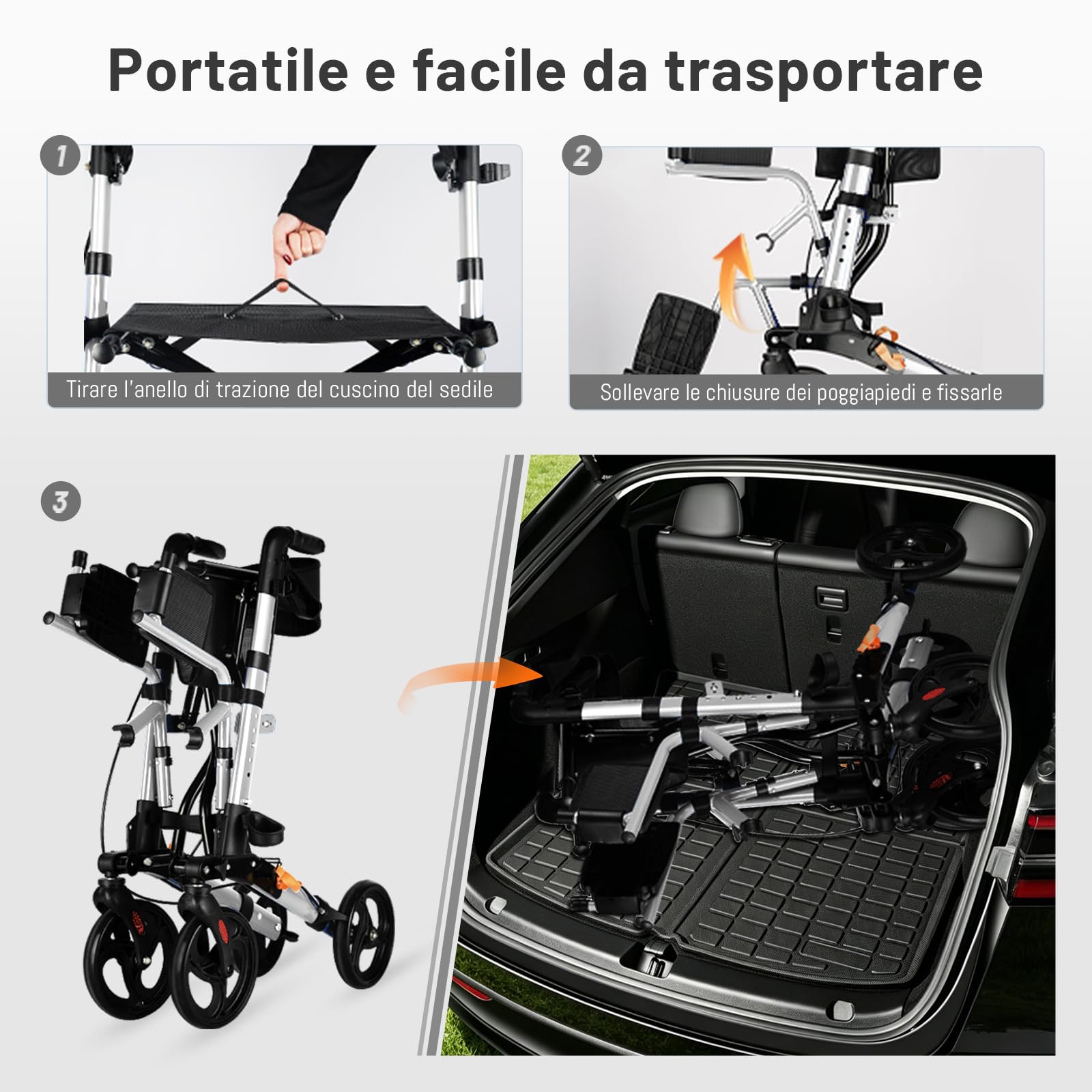 Portatile e facile da trasportare

1

Tirare l'anello di trazione del cuscino del sedile

2

Sollevare le chiusure dei poggiapiedi e fissarle

3