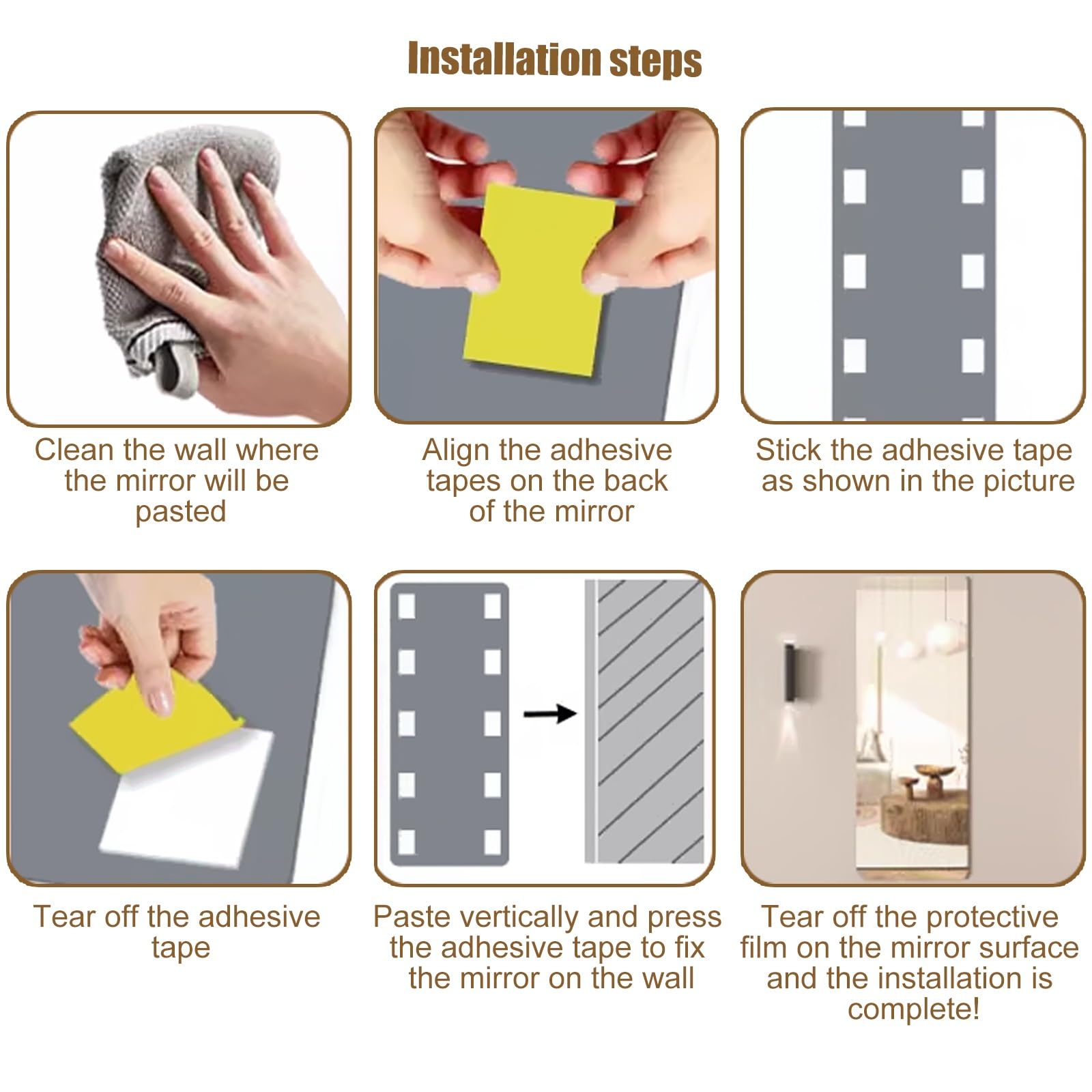 Installation steps

Clean the wall where the mirror will be pasted

Align the adhesive tapes on the back of the mirror

Stick the adhesive tape as shown in the picture

Tear off the adhesive tape

Paste vertically and press the adhesive tape to fix the mirror on the wall

Tear off the protective film on the mirror surface and the installation is complete!