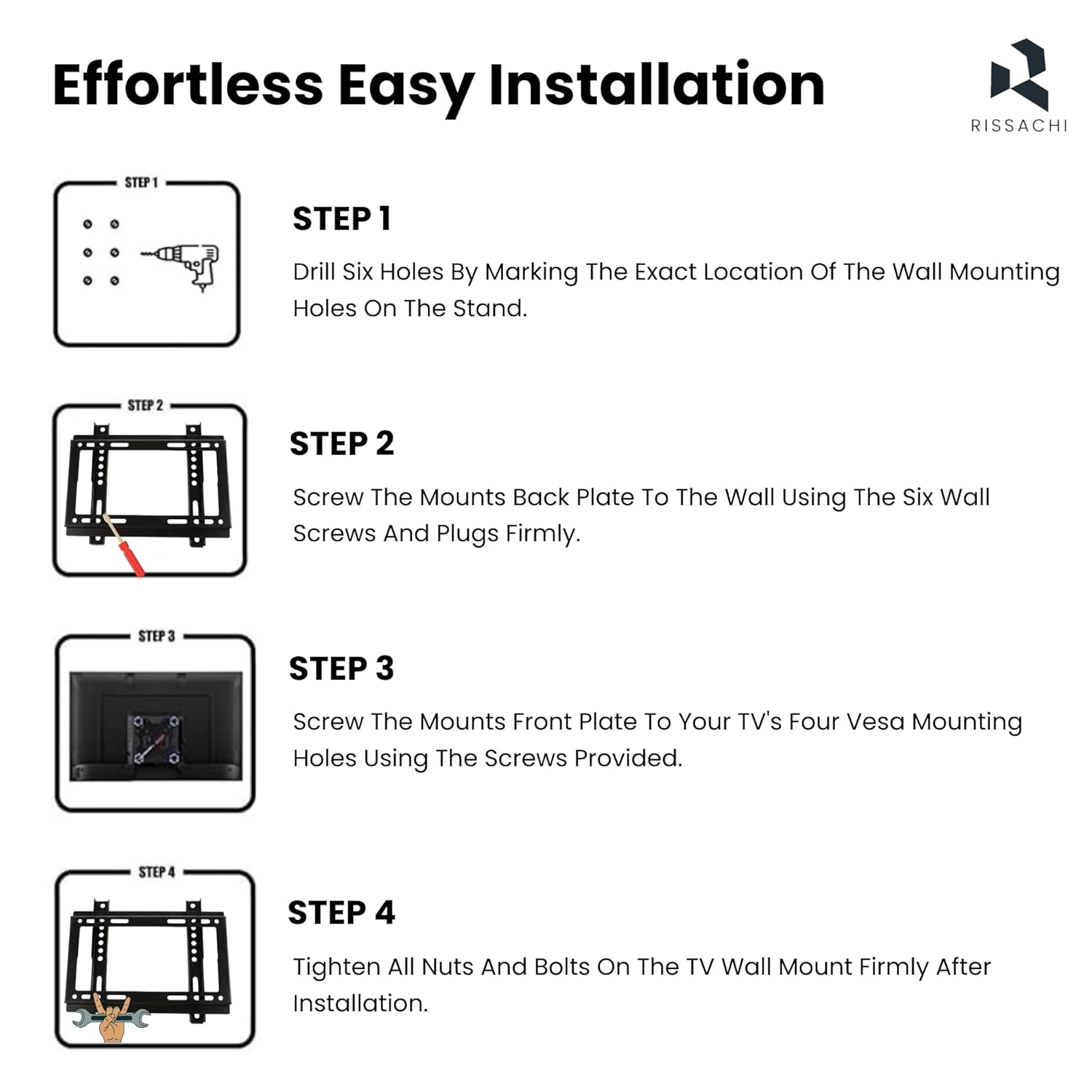 Effortless Easy Installation

RISSACHI

STEP 1

STEP 1

Drill Six Holes By Marking The Exact Location Of The Wall Mounting Holes On The Stand.

STEP 2

STEP 2

Screw The Mounts Back Plate To The Wall Using The Six Wall Screws And Plugs Firmly.

STEP 3

STEP 3

Screw The Mounts Front Plate To Your TV's Four Vesa Mounting Holes Using The Screws Provided.

STEP 4

STEP 4

Tighten All Nuts And Bolts On The TV Wall Mount Firmly After Installation.