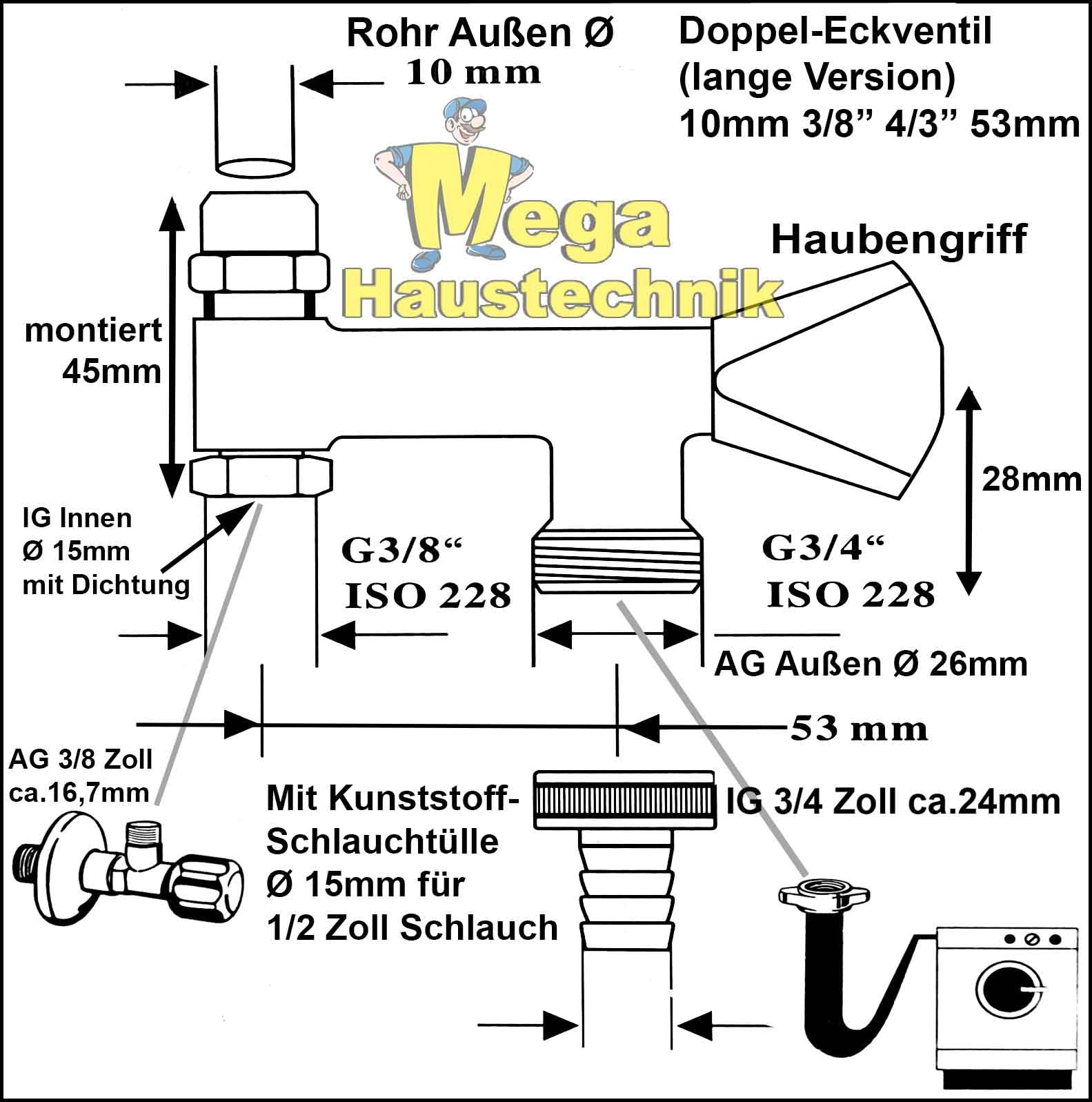 Rohr Außen Ø
10 mm

Doppel-Eckventil
(lange Version)
10mm 3/8” 4/3” 53mm

Mega
Haustechnik

Haubengriff

montiert
45mm

28mm

IG Innen
Ø 15mm
mit Dichtung

G3/8“
ISO 228

G3/4“
ISO 228

AG Außen Ø 26mm

53 mm

AG 3/8 Zoll
ca.16,7mm

Mit Kunststoff-Schlauchtülle
Ø 15mm für
1/2 Zoll Schlauch

IG 3/4 Zoll ca.24mm