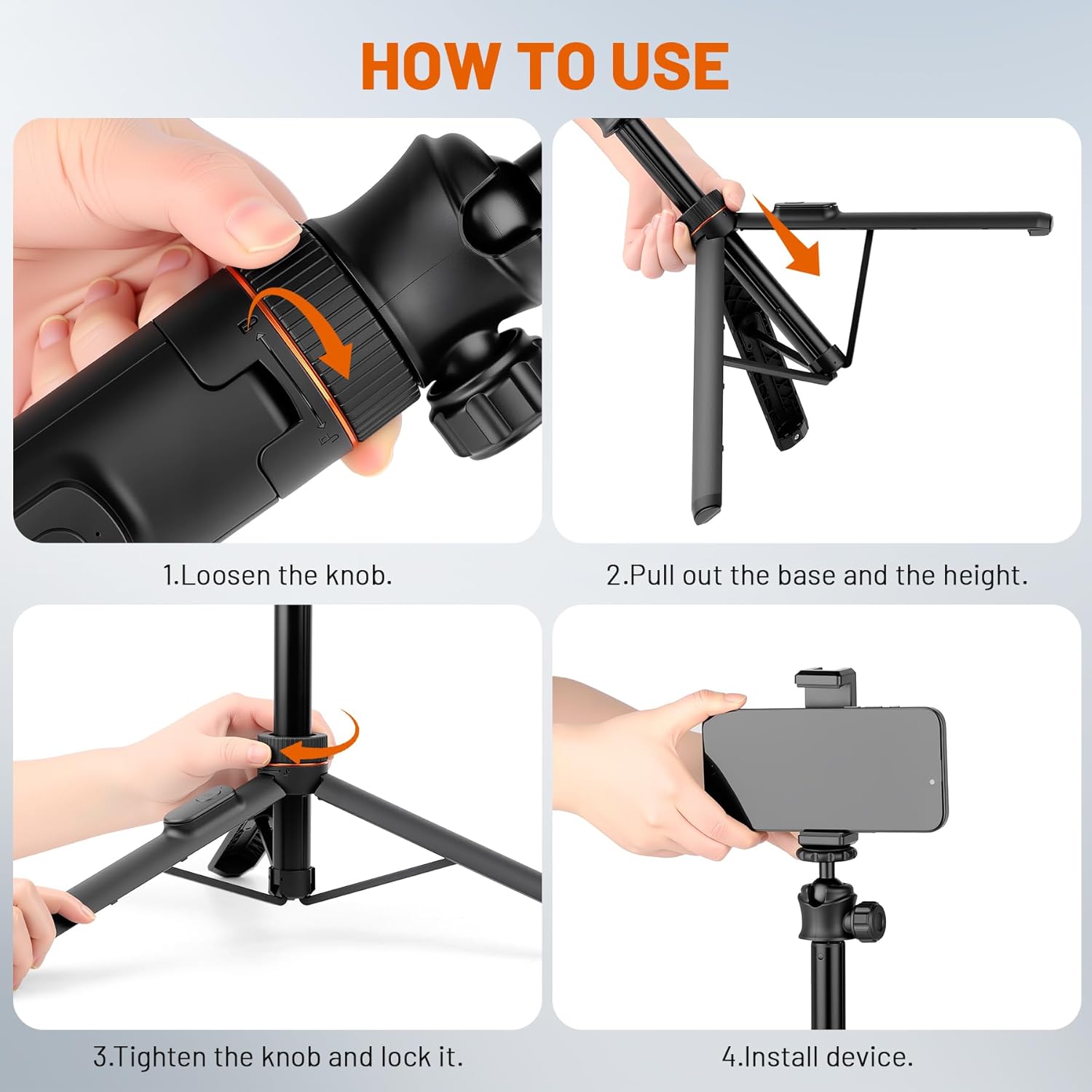 HOW TO USE

1.Loosen the knob.

2.Pull out the base and the height.

3.Tighten the knob and lock it.

4.Install device.