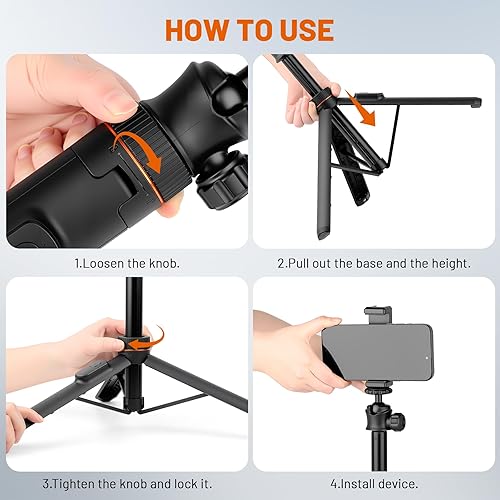 HOW TO USE

1.Loosen the knob.

2.Pull out the base and the height.

3.Tighten the knob and lock it.

4.Install device.