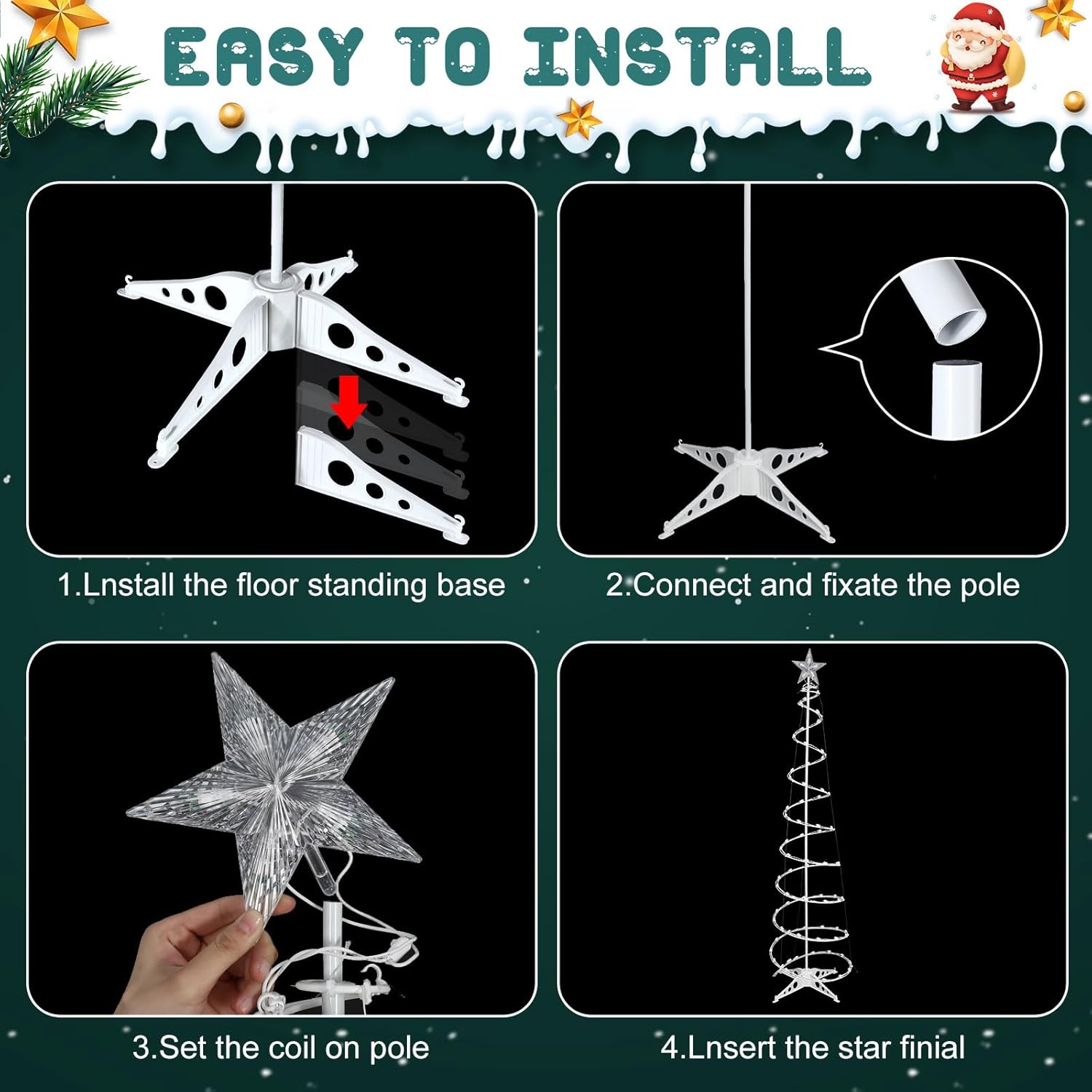 EASY TO INSTALL

1.Lnstall the floor standing base

2.Connect and fixate the pole

3.Set the coil on pole

4.Lnsert the star finial