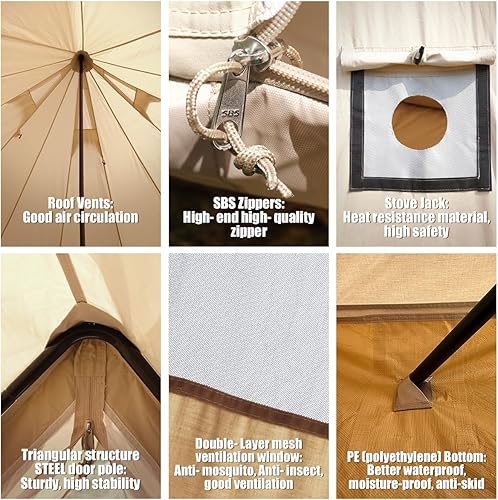 Roof Vents:
Good air circulation

SBS

SBS Zippers:
High- end high- quality zipper

Stove Jack:
Heat resistance material, high safety

Triangular structure STEEL door pole:
Sturdy, high stability

Double- Layer mesh ventilation window:
Anti- mosquito, Anti- insect, good ventilation

PE (polyethylene) Bottom:
Better waterproof, moisture-proof, anti-skid