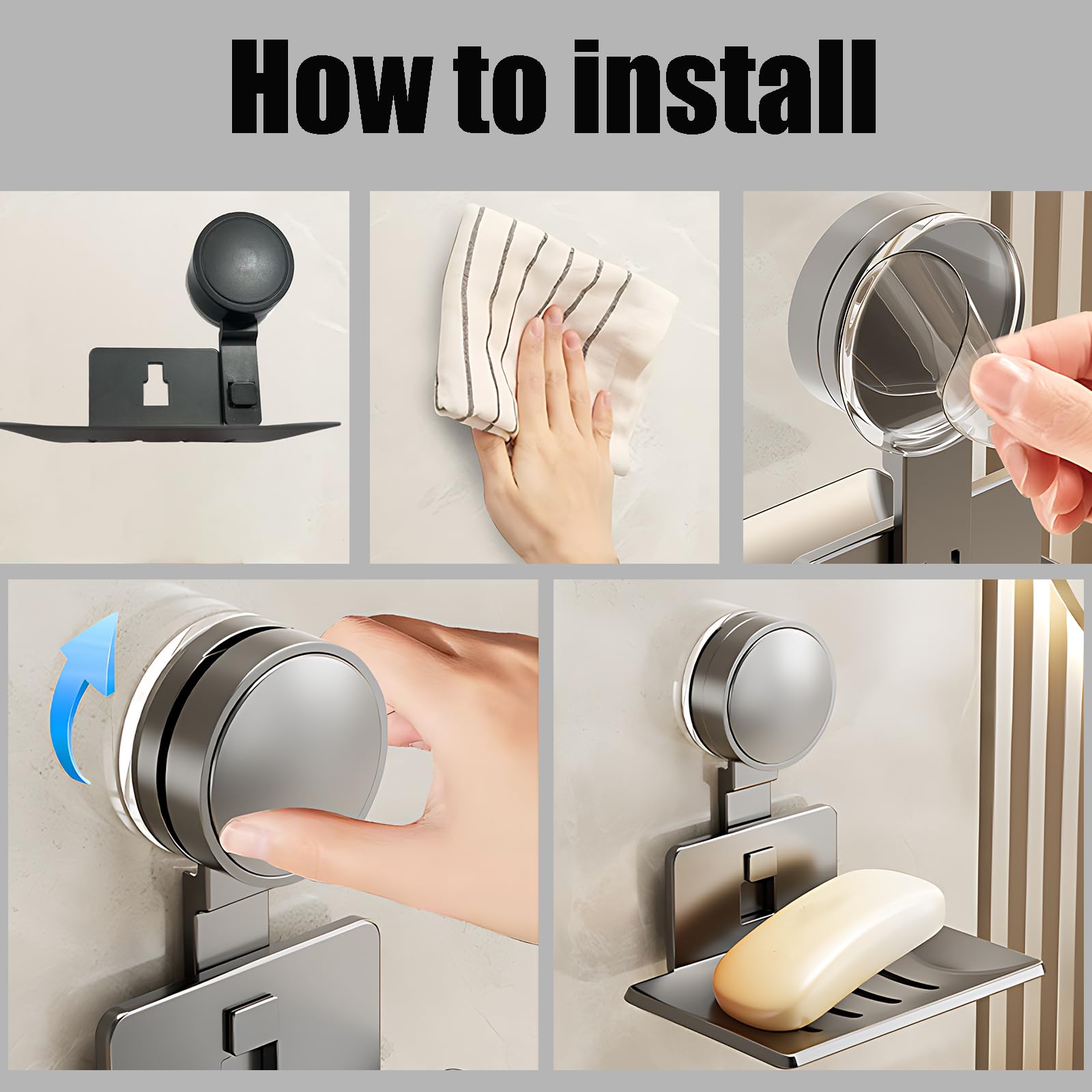 How to install