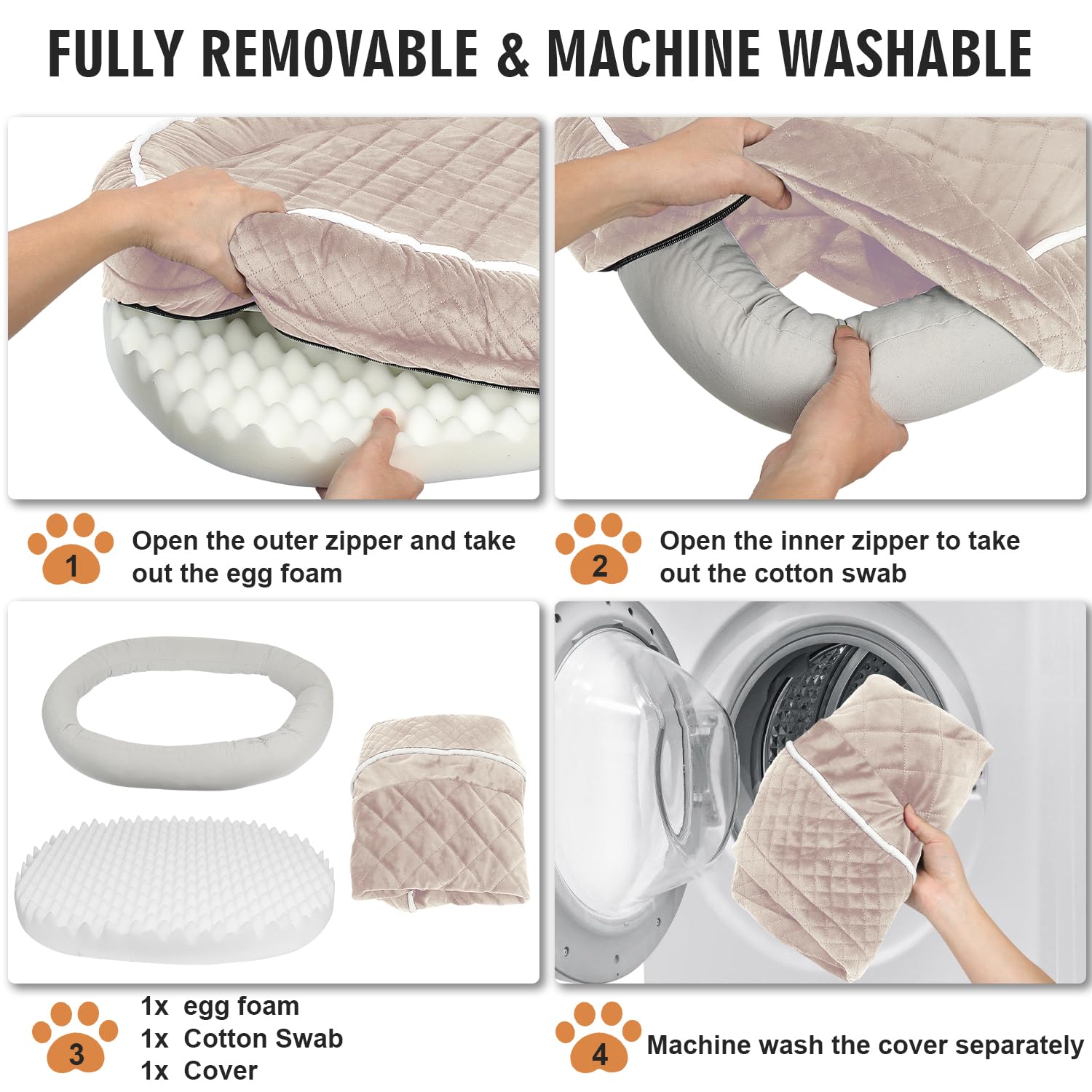 FULLY REMOVABLE & MACHINE WASHABLE

1 Open the outer zipper and take out the egg foam

2 Open the inner zipper to take out the cotton swab

3 1x egg foam
1x Cotton Swab
1x Cover

4 Machine wash the cover separately