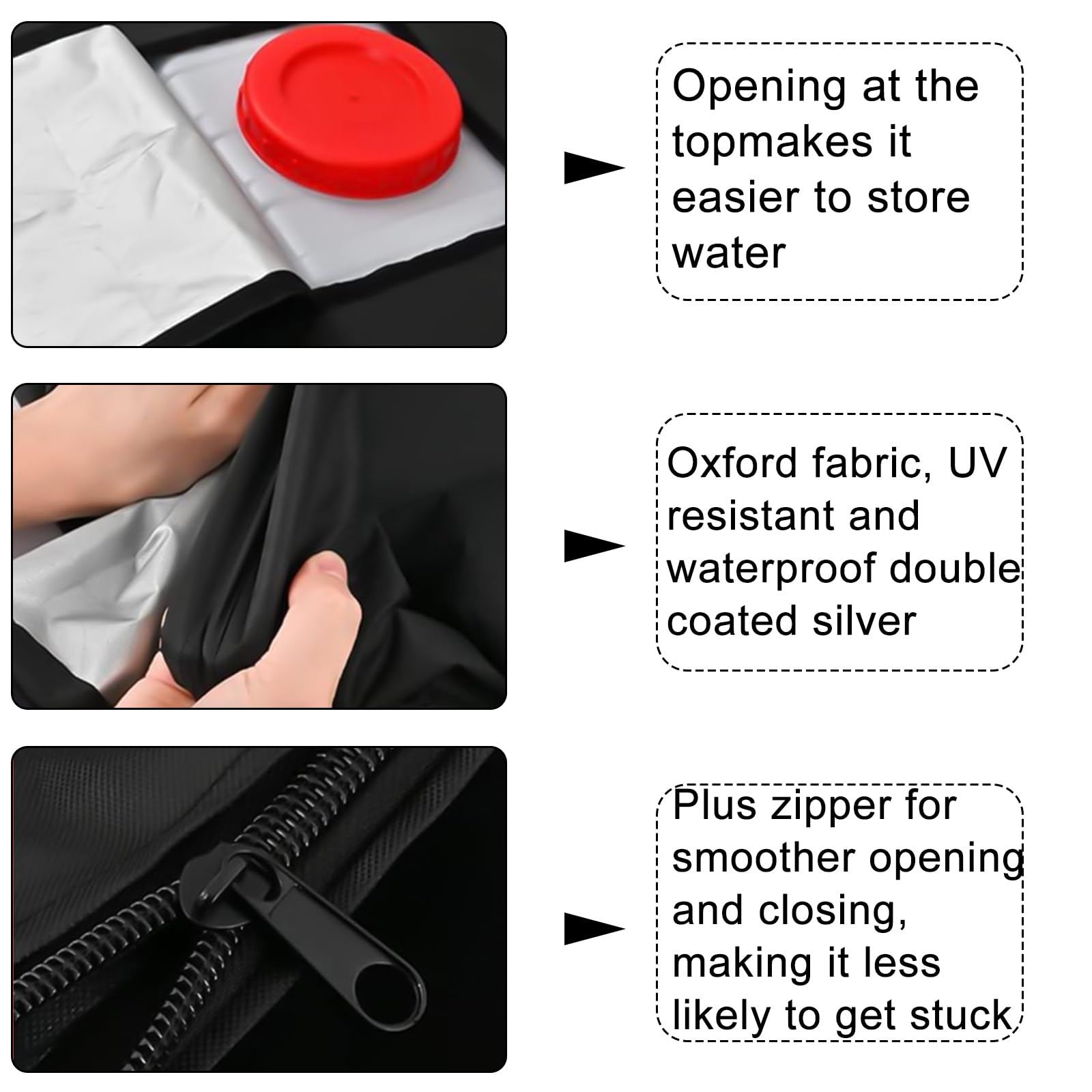 Opening at the topmakes it easier to store water

Oxford fabric, UV resistant and waterproof double coated silver

Plus zipper for smoother opening and closing, making it less likely to get stuck