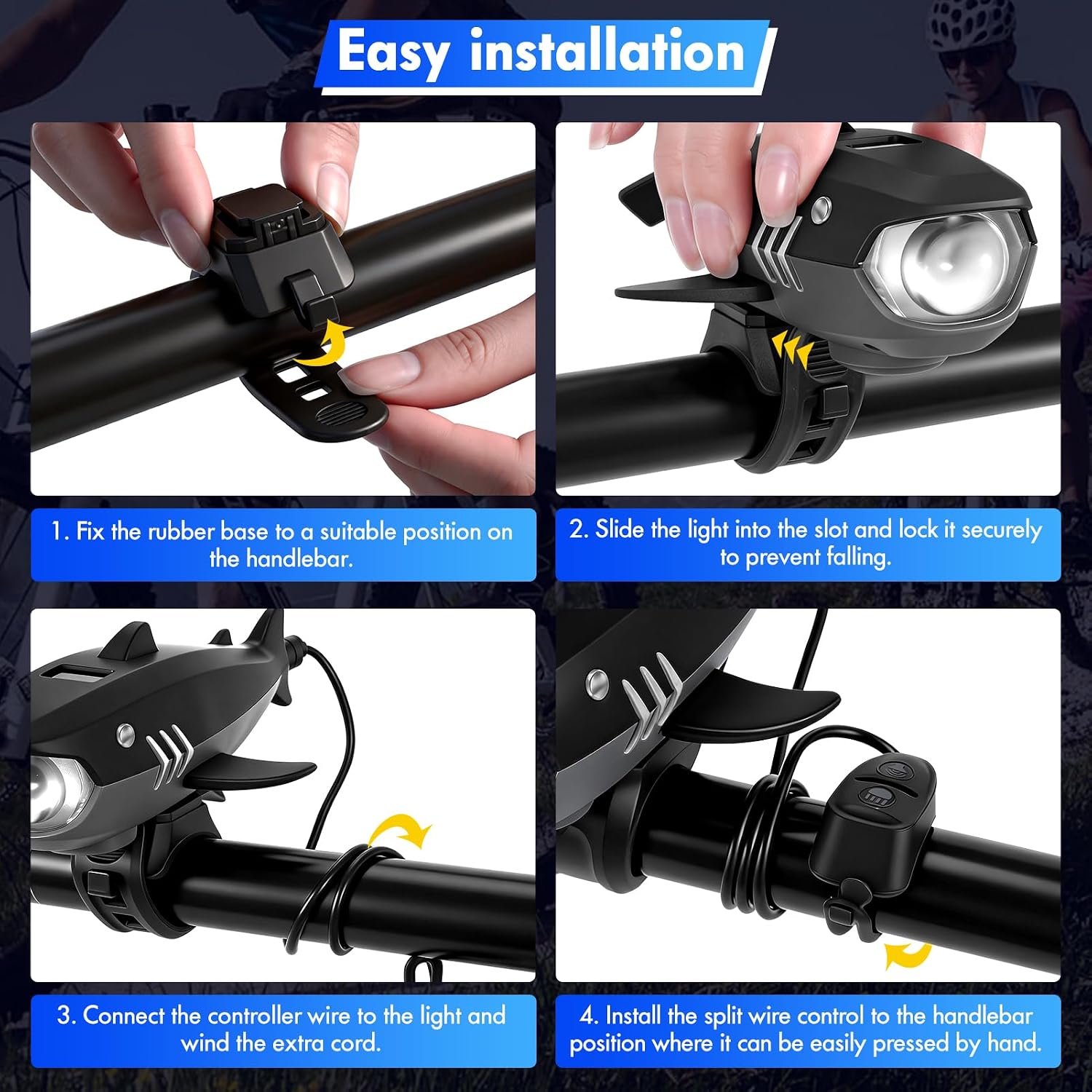 Easy installation

1. Fix the rubber base to a suitable position on the handlebar.

2. Slide the light into the slot and lock it securely to prevent falling.

3. Connect the controller wire to the light and wind the extra cord.

4. Install the split wire control to the handlebar position where it can be easily pressed by hand.