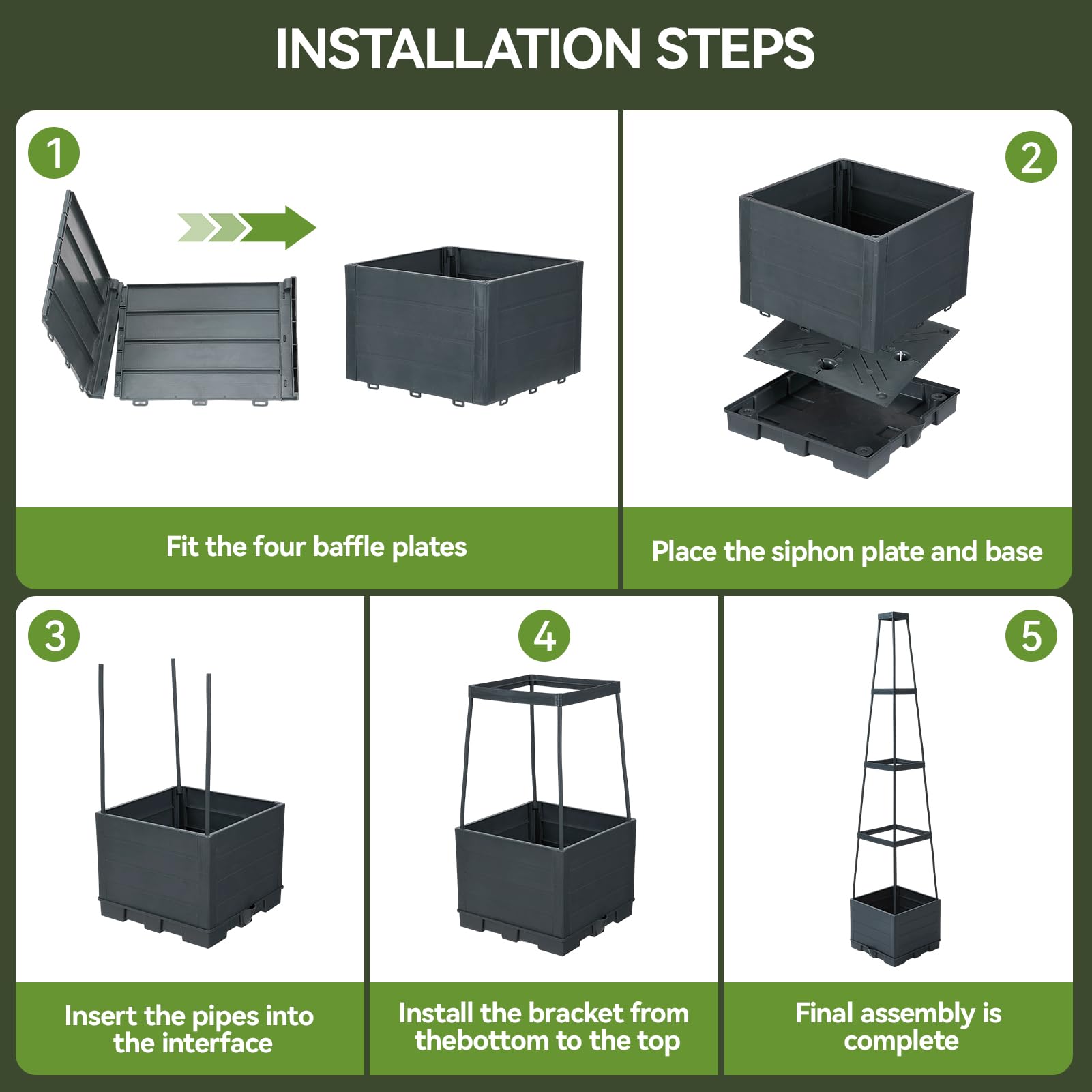 INSTALLATION STEPS

1

Fit the four baffle plates

2

Place the siphon plate and base

3

Insert the pipes into the interface

4

Install the bracket from thebottom to the top

5

Final assembly is complete