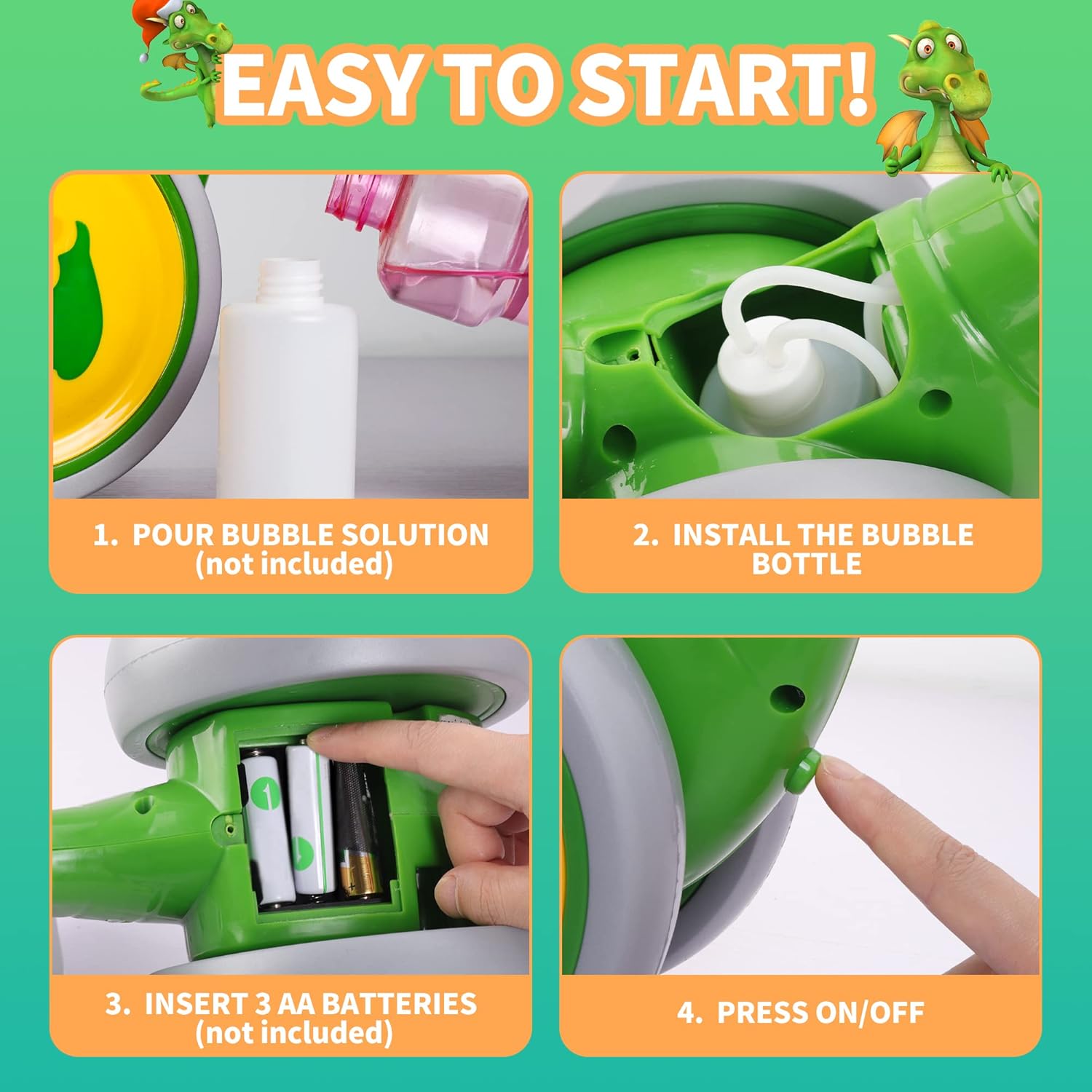 EASY TO START!

1. POUR BUBBLE SOLUTION (not included)

2. INSTALL THE BUBBLE BOTTLE

3. INSERT 3 AA BATTERIES (not included)

4. PRESS ON/OFF