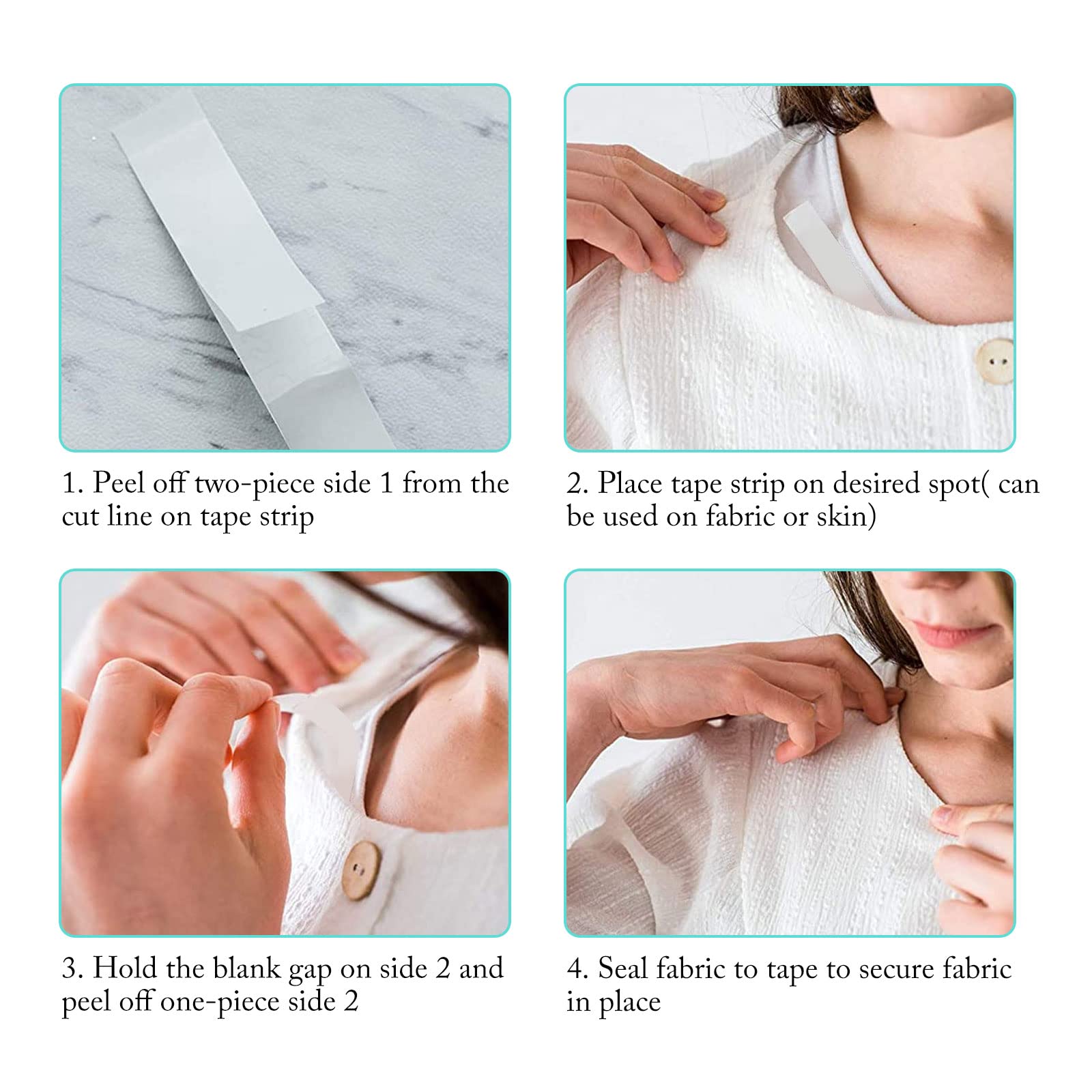 1. Peel off two-piece side 1 from the cut line on tape strip

2. Place tape strip on desired spot( can be used on fabric or skin)

3. Hold the blank gap on side 2 and peel off one-piece side 2

4. Seal fabric to tape to secure fabric in place